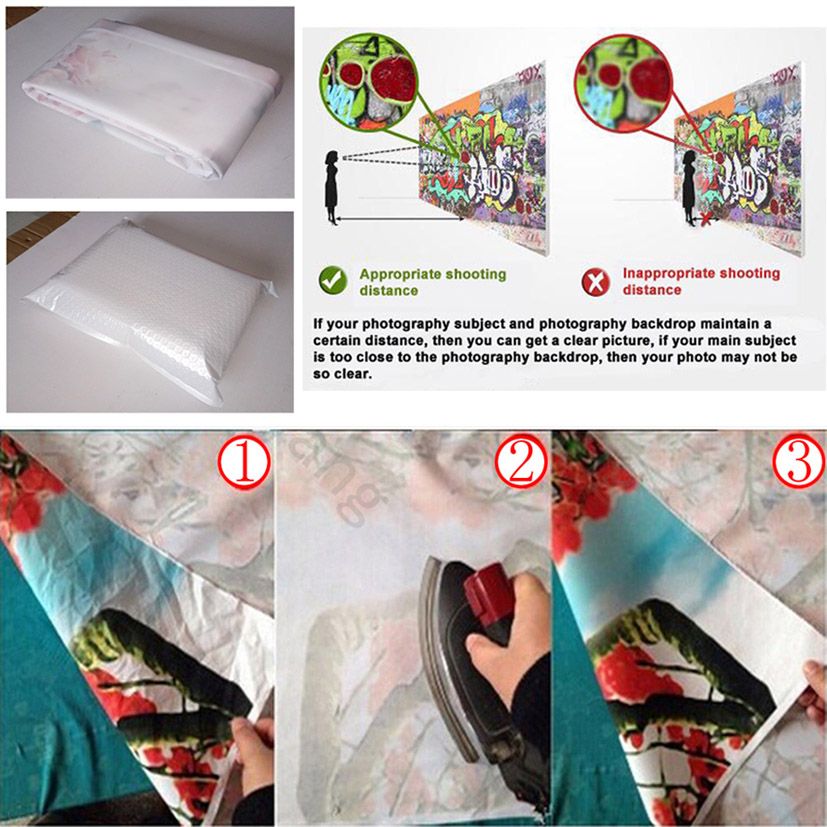 Appropriate shooting distance

Inappropriate shooting distance

If your photography subject and photography backdrop maintain a certain distance, then you can get a clear picture, if your main subject is too close to the photography backdrop, then your photo may not be so clear.

①

②

③