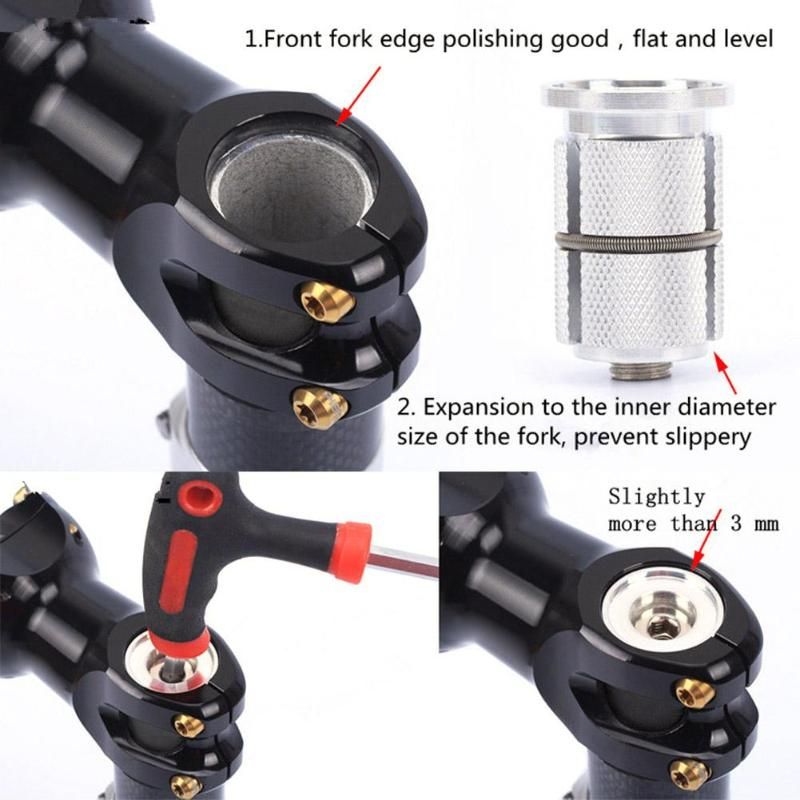 1.Front fork edge polishing good , flat and level

2. Expansion to the inner diameter size of the fork, prevent slippery

Slightly more than 3 mm