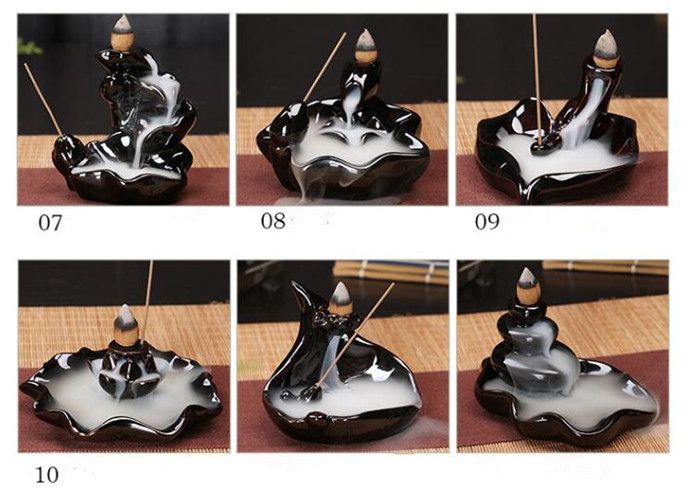 07

08

09

10