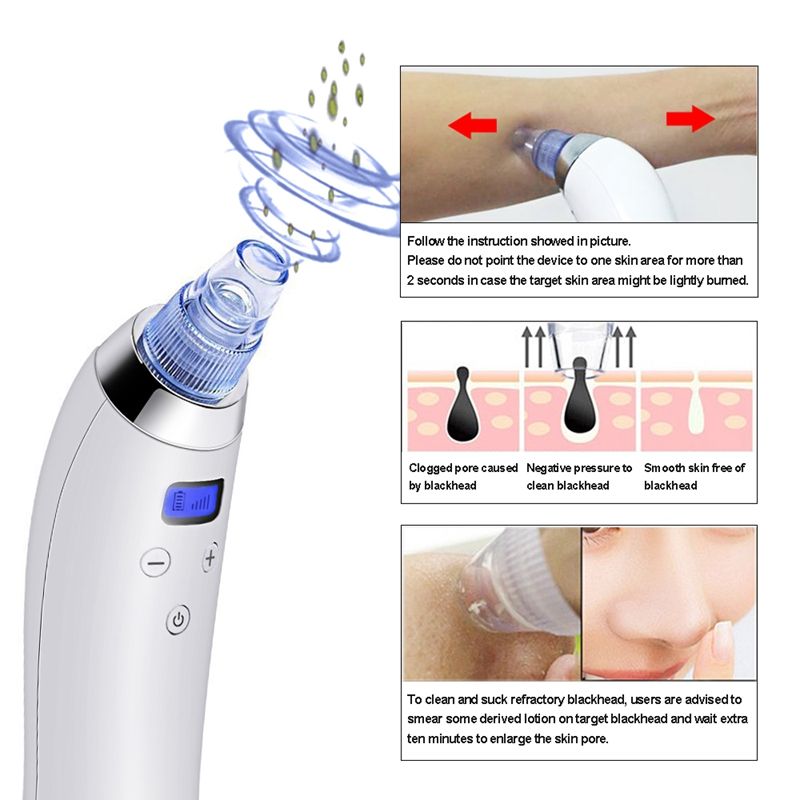 Follow the instruction showed in picture.
Please do not point the device to one skin area for more than 2 seconds in case the target skin area might be lightly burned.

Clogged pore caused by blackhead

Negative pressure to clean blackhead

Smooth skin free of blackhead

To clean and suck refractory blackhead, users are advised to smear some derived lotion on target blackhead and wait extra ten minutes to enlarge the skin pore.