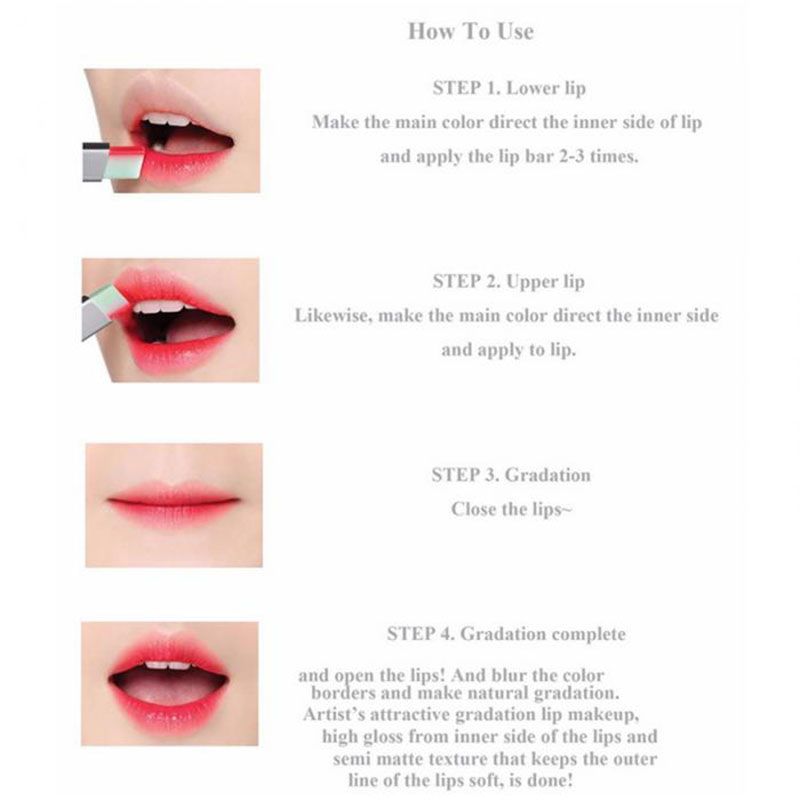 How To Use

STEP 1. Lower lip
Make the main color direct the inner side of lip and apply the lip bar 2-3 times.

STEP 2. Upper lip
Likewise, make the main color direct the inner side and apply to lip.

STEP 3. Gradation
Close the lips~

STEP 4. Gradation complete
and open the lips! And blur the color borders and make natural gradation. Artist's attractive gradation lip makeup, high gloss from inner side of the lips and semi matte texture that keeps the outer line of the lips soft, is done!