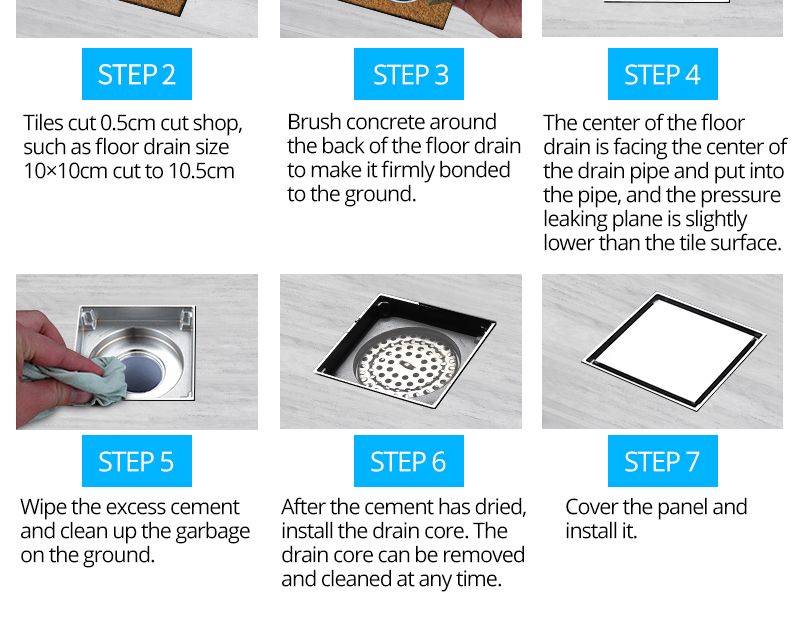 STEP 2

Tiles cut 0.5cm cut shop, such as floor drain size 10×10cm cut to 10.5cm

STEP 3

Brush concrete around the back of the floor drain to make it firmly bonded to the ground.

STEP 4

The center of the floor drain is facing the center of the drain pipe and put into the pipe, and the pressure leaking plane is slightly lower than the tile surface.

STEP 5

Wipe the excess cement and clean up the garbage on the ground.

STEP 6

After the cement has dried, install the drain core. The drain core can be removed and cleaned at any time.

STEP 7

Cover the panel and install it.