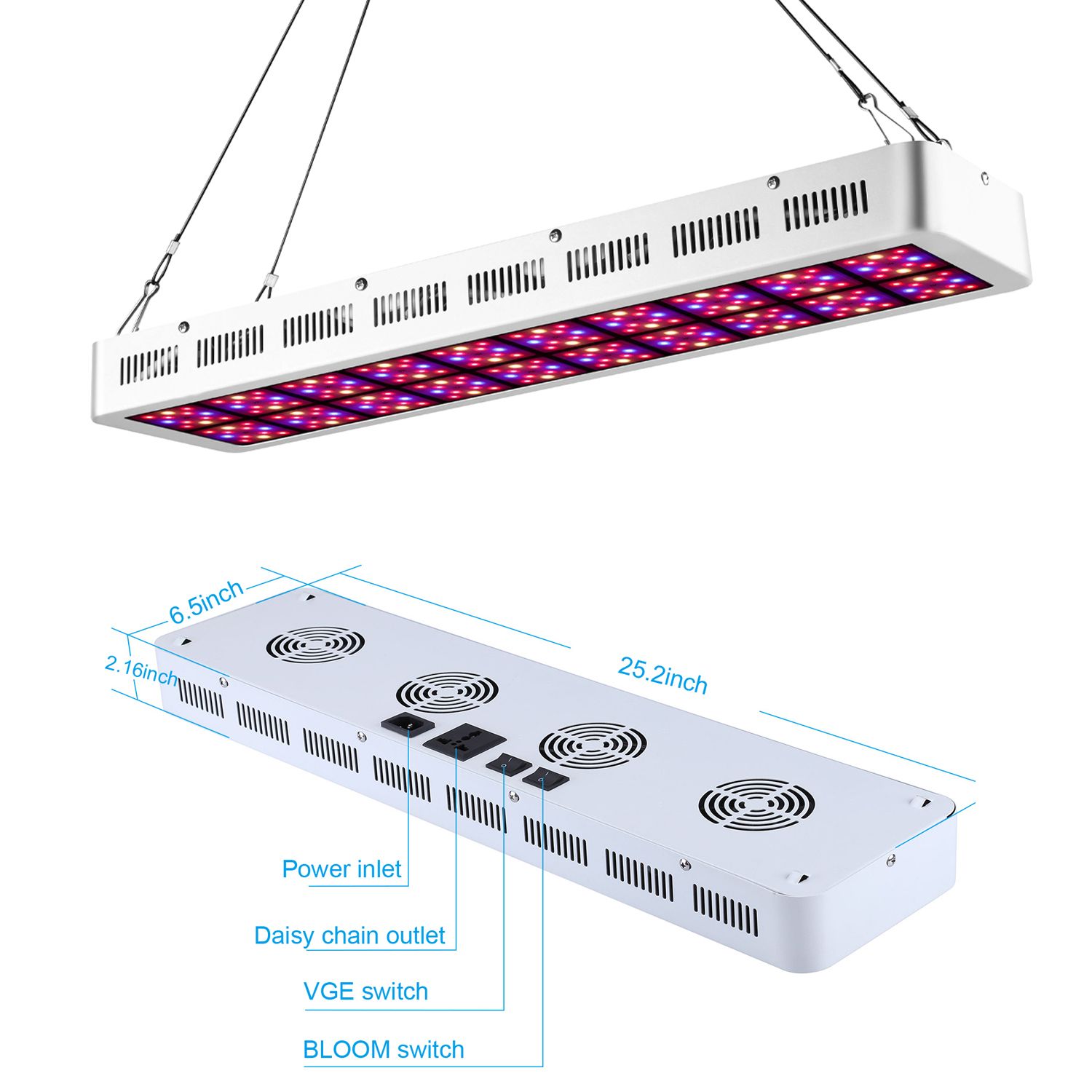 6.5inch

2.16inch

25.2inch

Power inlet

Daisy chain outlet

VGE switch

BLOOM switch