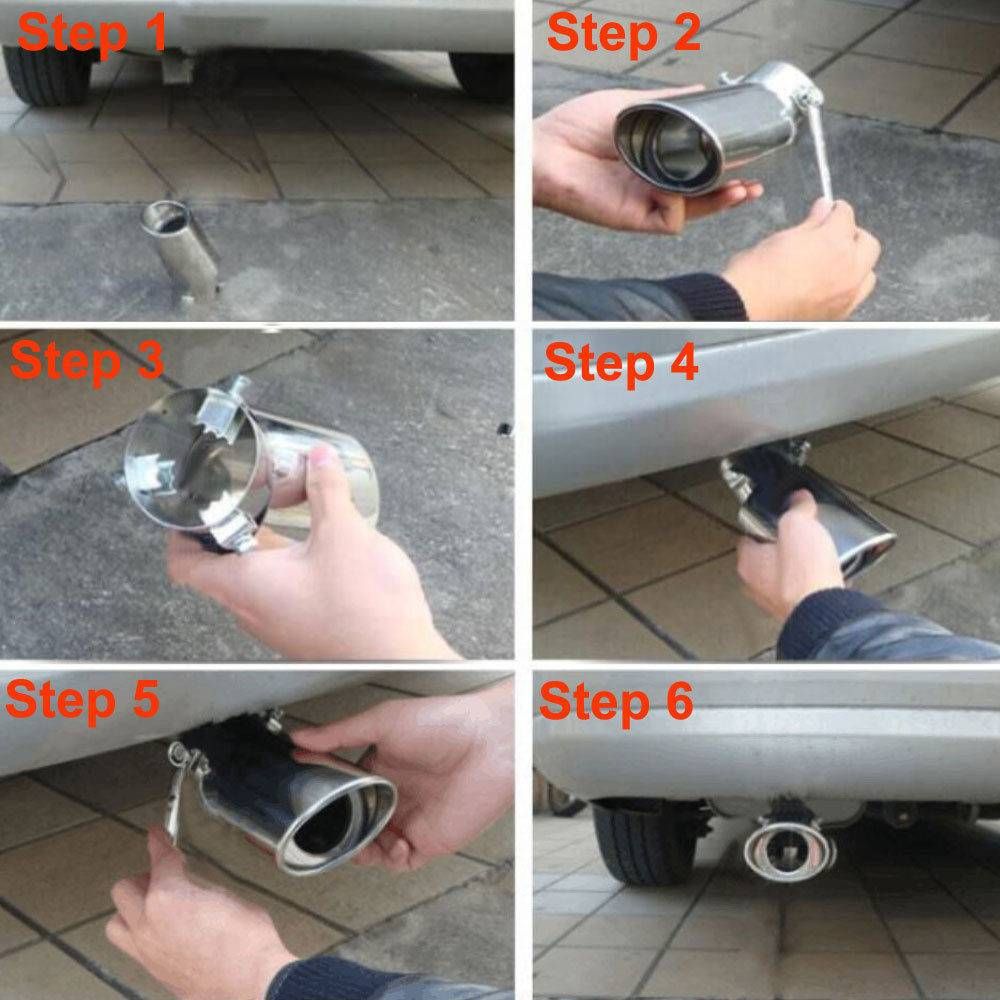 Step 1

Step 2

Step 3

Step 4

Step 5

Step 6