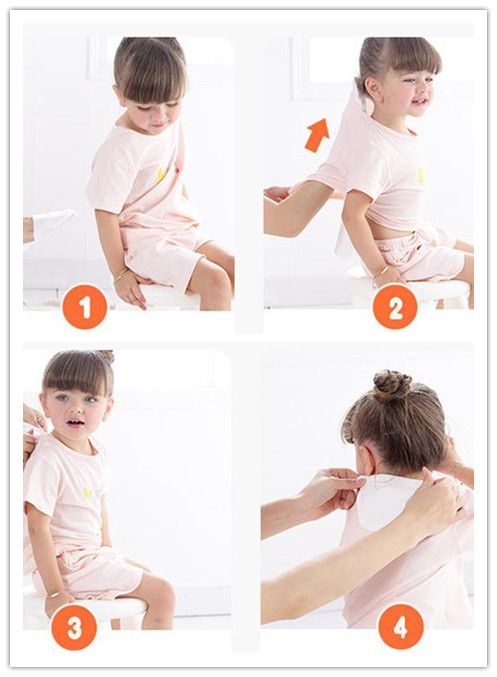 1

2

3

4