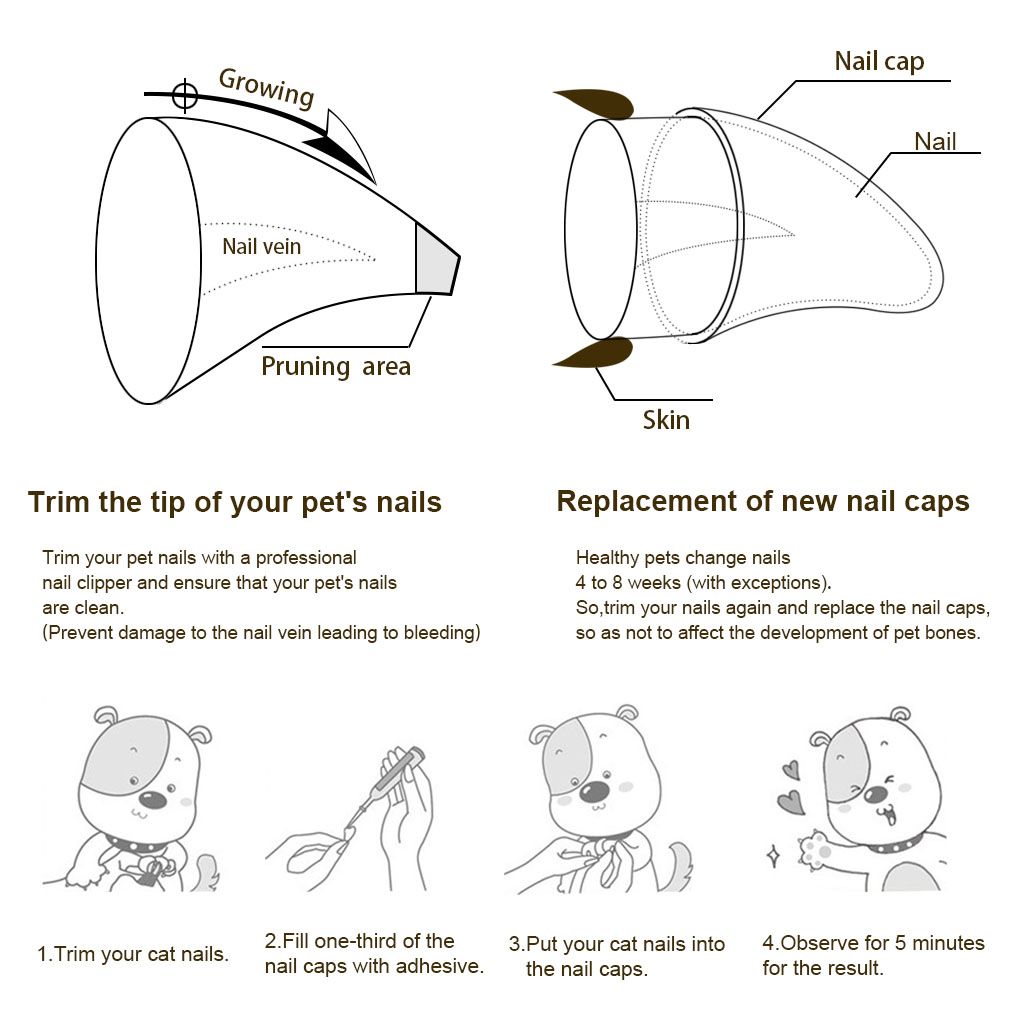 Growing

Nail vein

Pruning area

Nail cap

Nail

Skin

Trim the tip of your pet's nails

Trim your pet nails with a professional nail clipper and ensure that your pet's nails are clean.
(Prevent damage to the nail vein leading to bleeding)

Replacement of new nail caps

Healthy pets change nails 4 to 8 weeks (with exceptions).
So,trim your nails again and replace the nail caps, so as not to affect the development of pet bones.

1.Trim your cat nails.

2.Fill one-third of the nail caps with adhesive.

3.Put your cat nails into the nail caps.

4.Observe for 5 minutes for the result.