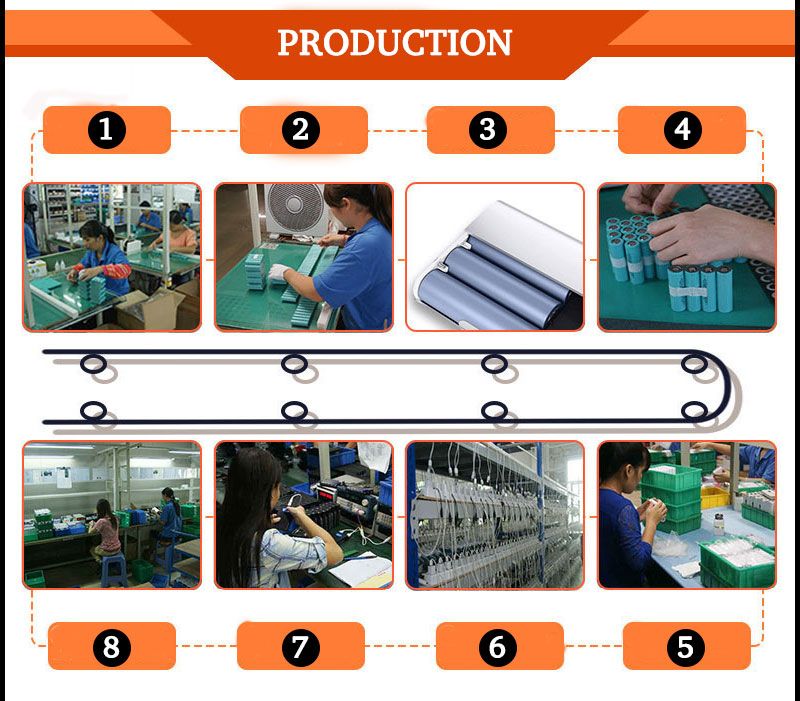 PRODUCTION

1
2
3
4

8
7
6
5