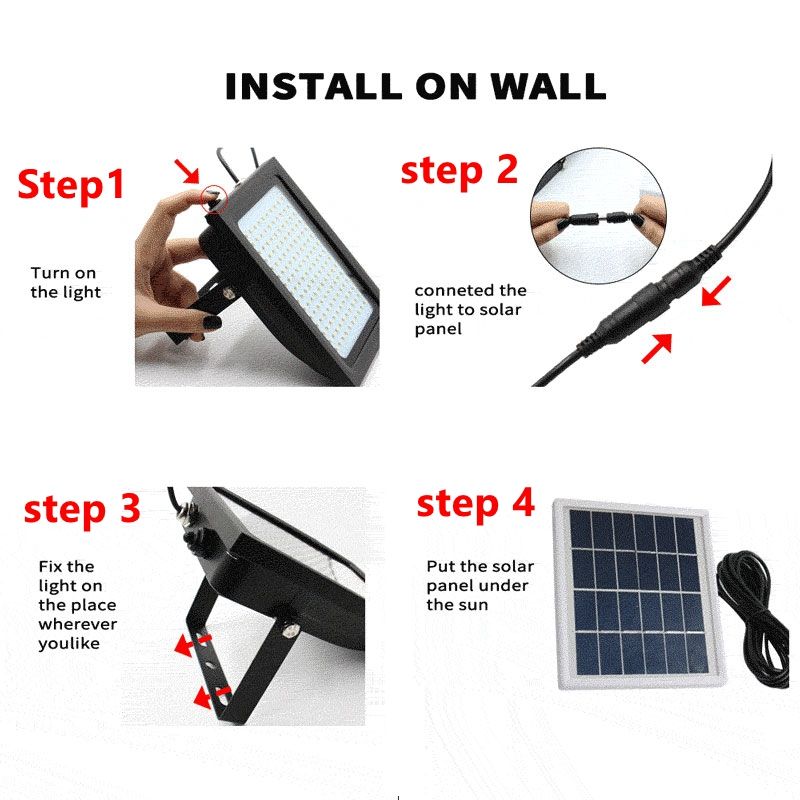 INSTALL ON WALL

Step1

Turn on the light

step 2

conneted the light to solar panel

step 3

Fix the light on the place wherever youlike

step 4

Put the solar panel under the sun