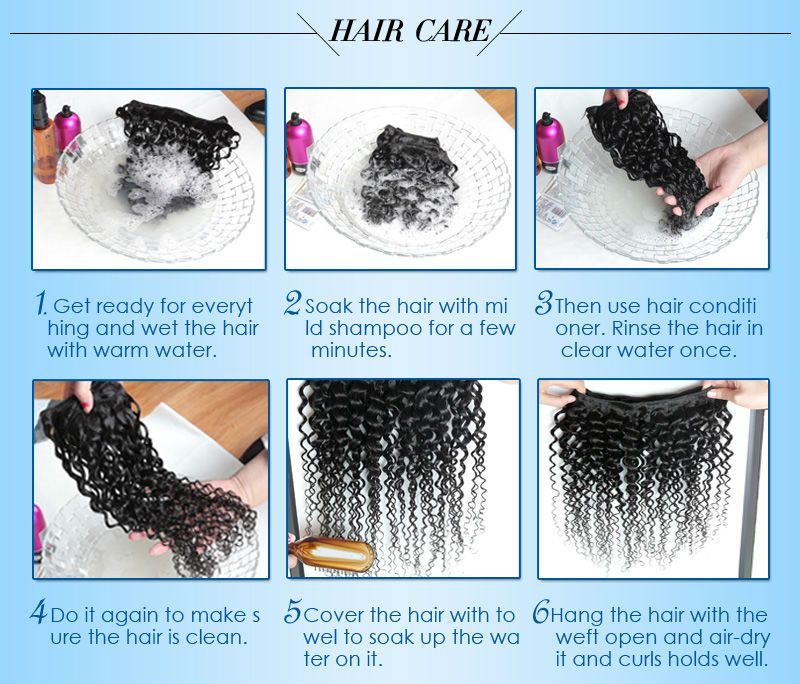 HAIR CARE

1. Get ready for everyt hing and wet the hair with warm water.

2 Soak the hair with mi ld shampoo for a few minutes.

3 Then use hair conditi oner. Rinse the hair in clear water once.

4 Do it again to make s ure the hair is clean.

5 Cover the hair with to wel to soak up the wa ter on it.

6 Hang the hair with the weft open and air-dry it and curls holds well.