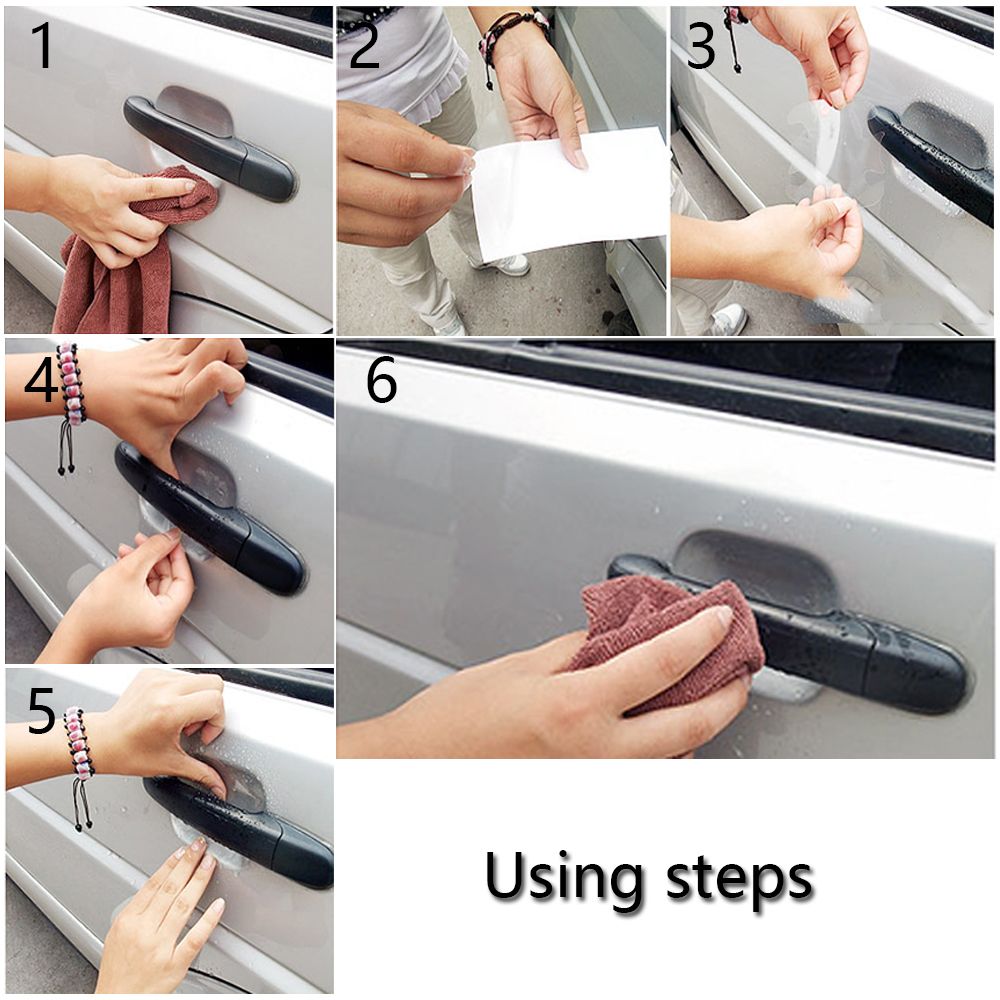 1
2
3
4
6
5
Using steps