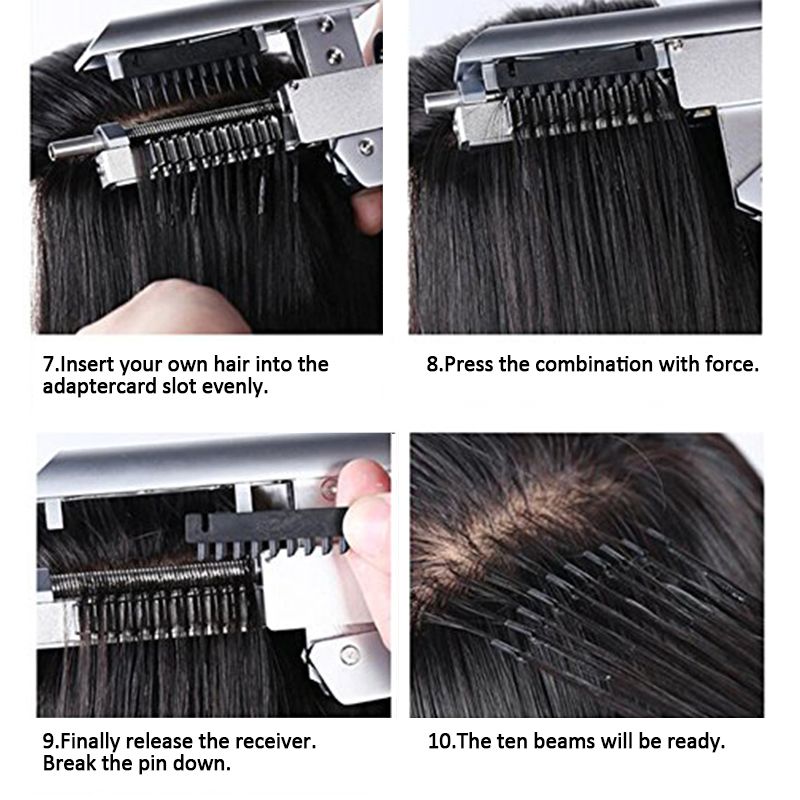 7.Insert your own hair into the adaptercard slot evenly.

8.Press the combination with force.

9.Finally release the receiver. Break the pin down.

10.The ten beams will be ready.