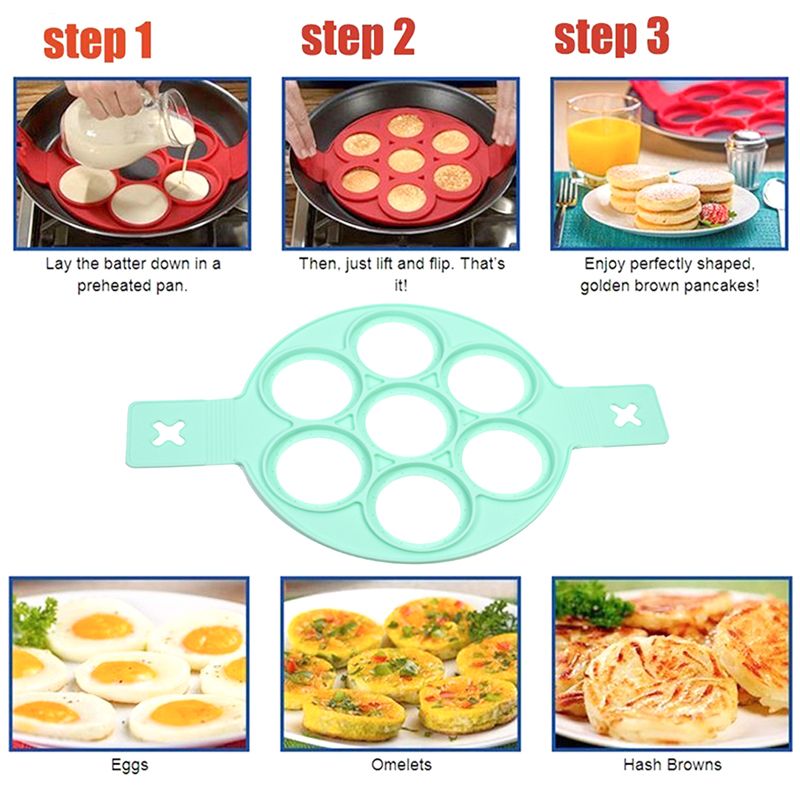 step 1

Lay the batter down in a preheated pan.

step 2

Then, just lift and flip. That's it!

step 3

Enjoy perfectly shaped, golden brown pancakes!

Eggs

Omelets

Hash Browns