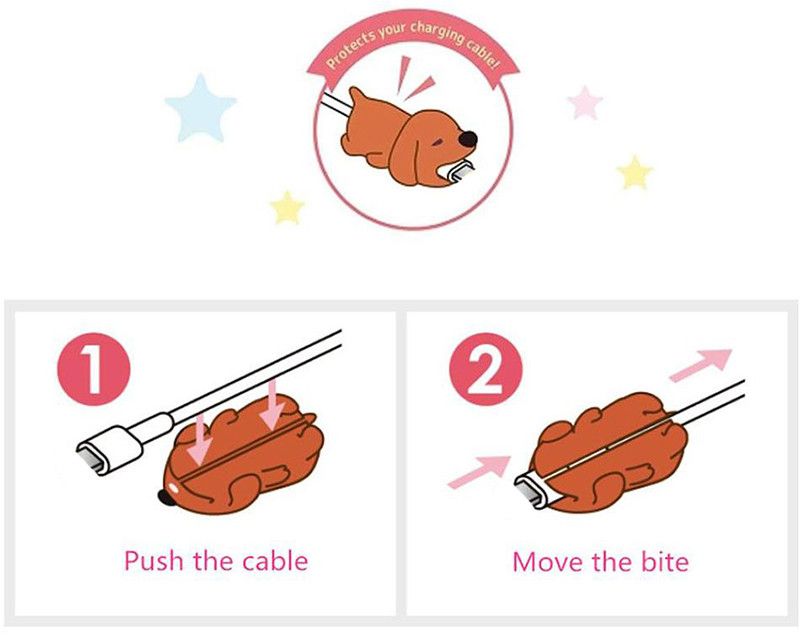 Protects your charging cable!

1

Push the cable

2

Move the bite