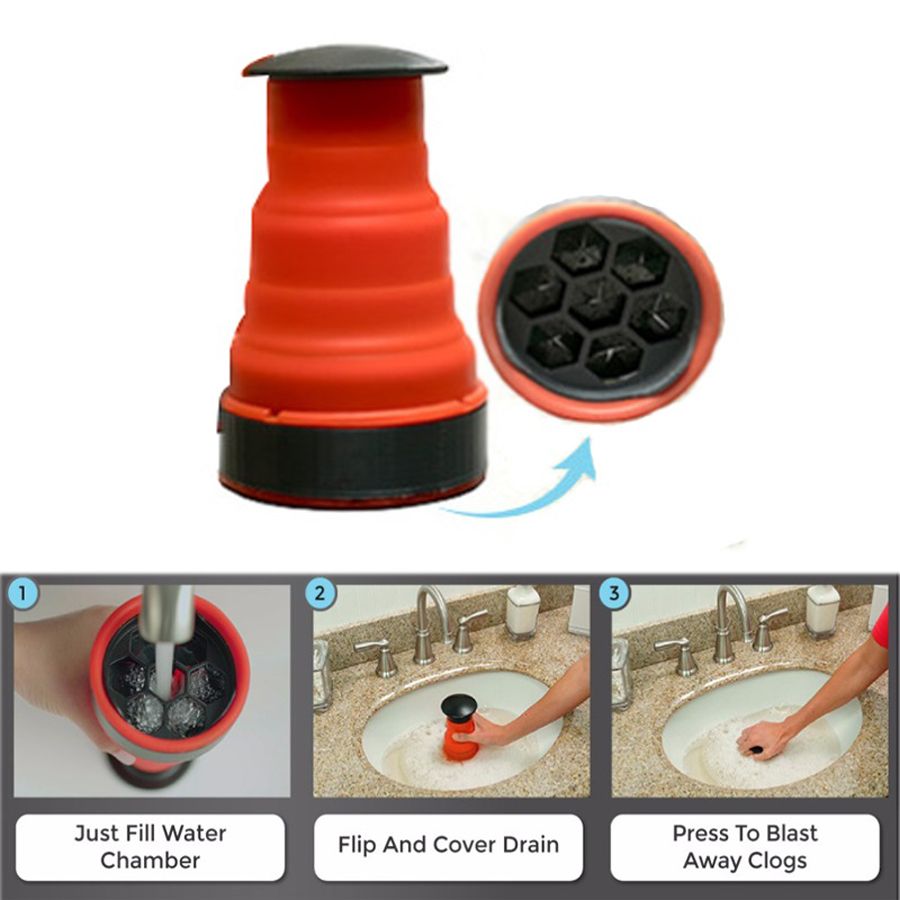 1

Just Fill Water Chamber

2

Flip And Cover Drain

3

Press To Blast Away Clogs