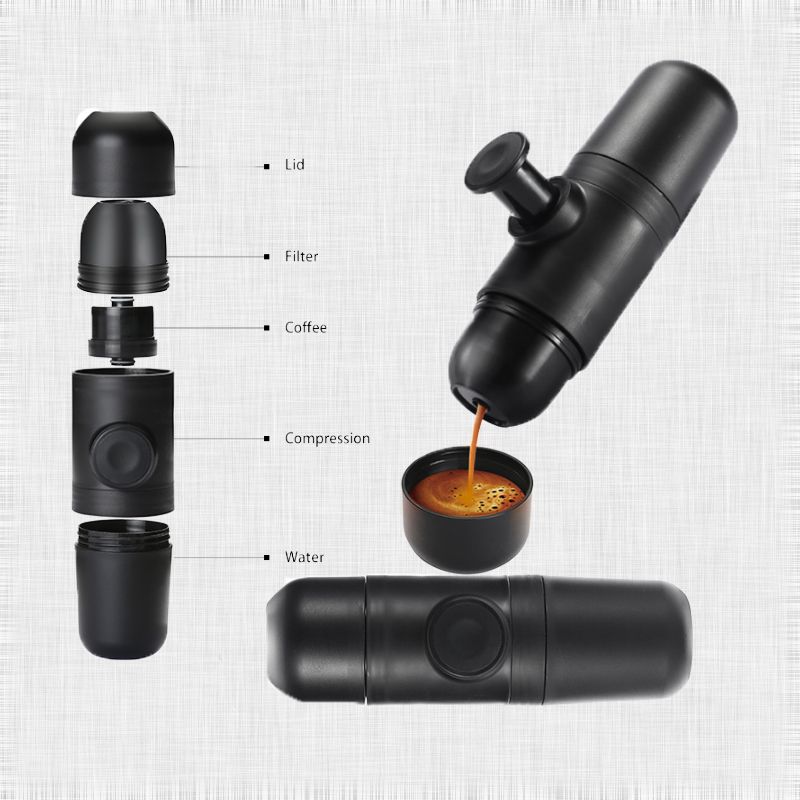 Lid
Filter
Coffee
Compression
Water