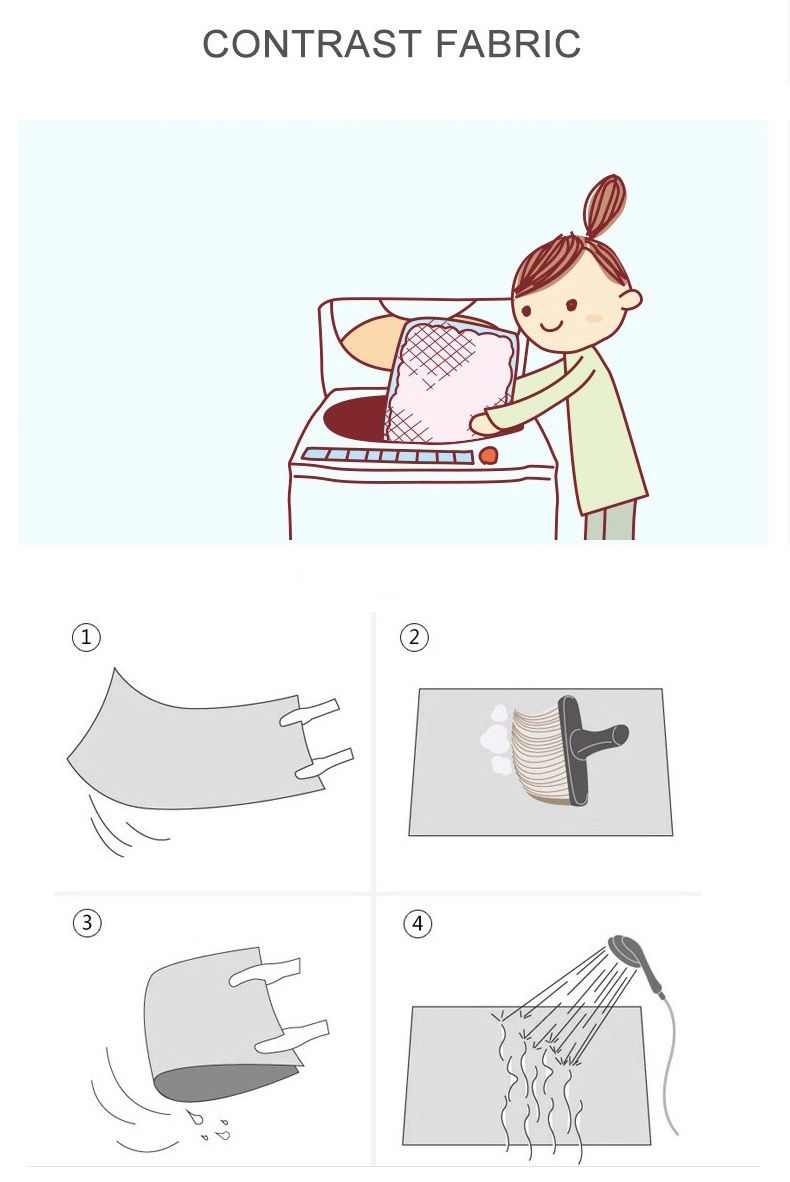 CONTRAST FABRIC

①

②

③

④