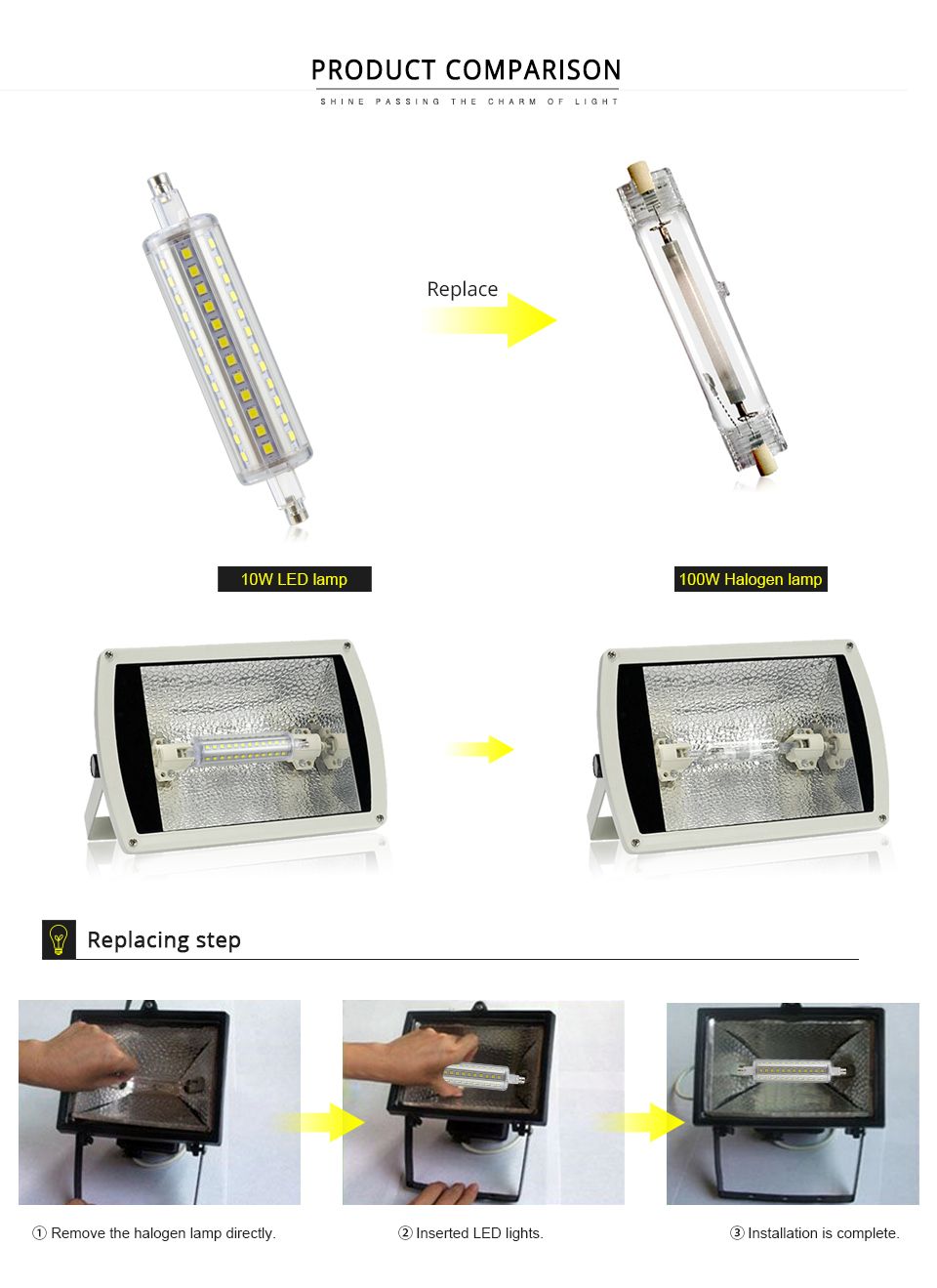 PRODUCT COMPARISON
SHINE PASSING THE CHARM OF LIGHT

Replace

10W LED lamp

100W Halogen lamp

Replacing step

① Remove the halogen lamp directly.

② Inserted LED lights.

③ Installation is complete.