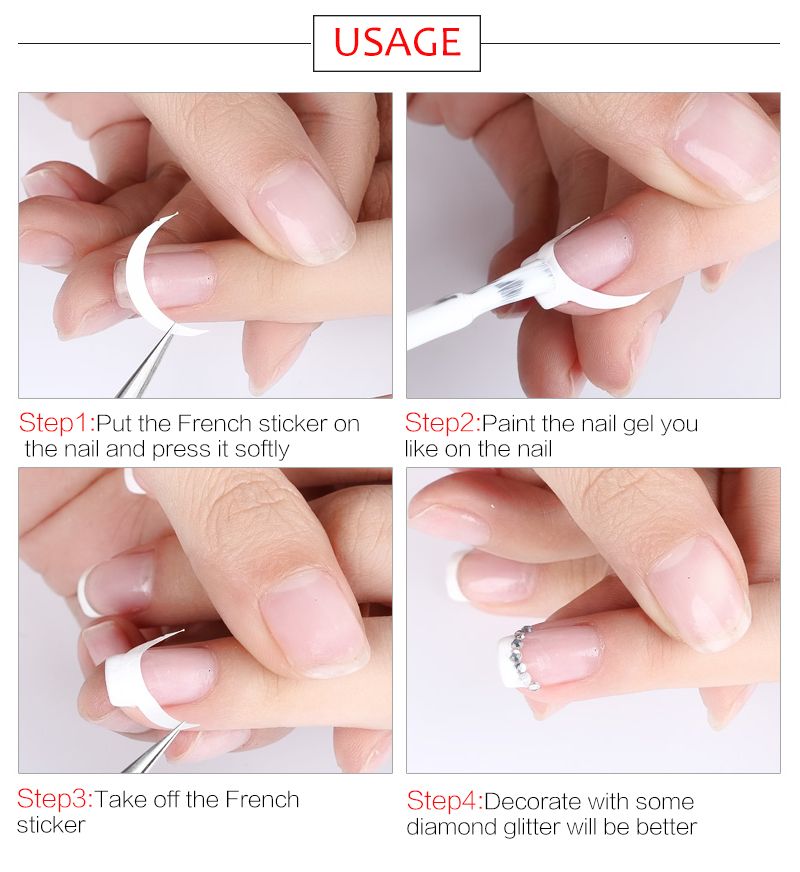 USAGE

Step1:Put the French sticker on the nail and press it softly

Step2:Paint the nail gel you like on the nail

Step3:Take off the French sticker

Step4:Decorate with some diamond glitter will be better