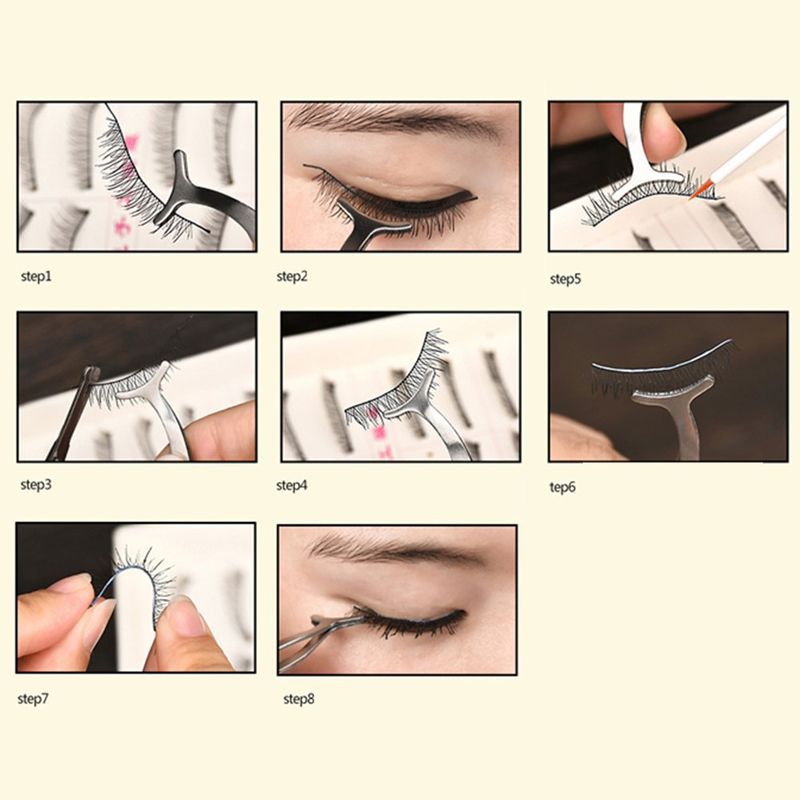 step1

step2

step5

step3

step4

tep6

step7

step8