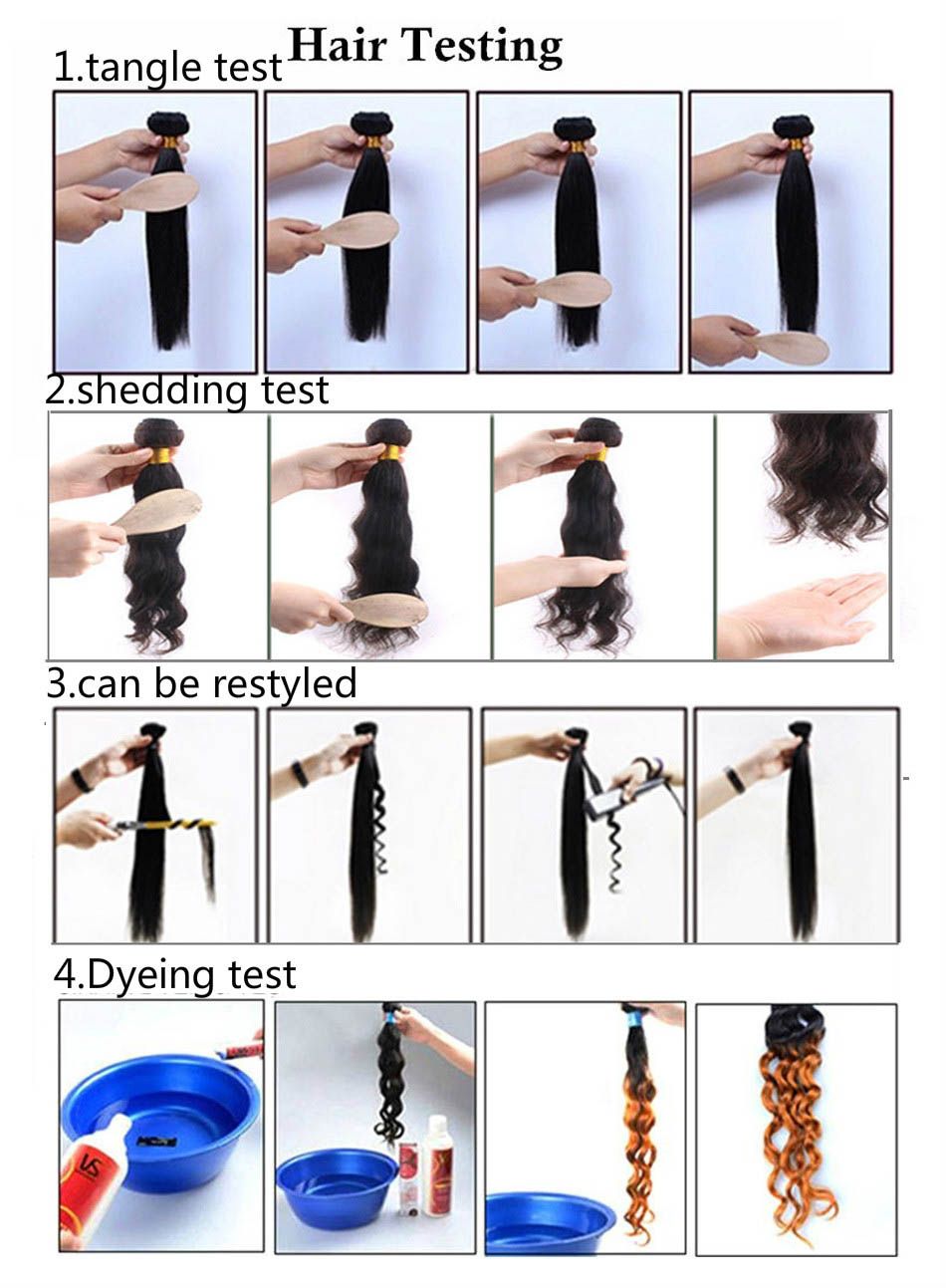 Hair Testing

1.tangle test

2.shedding test

3.can be restyled

4.Dyeing test

VS