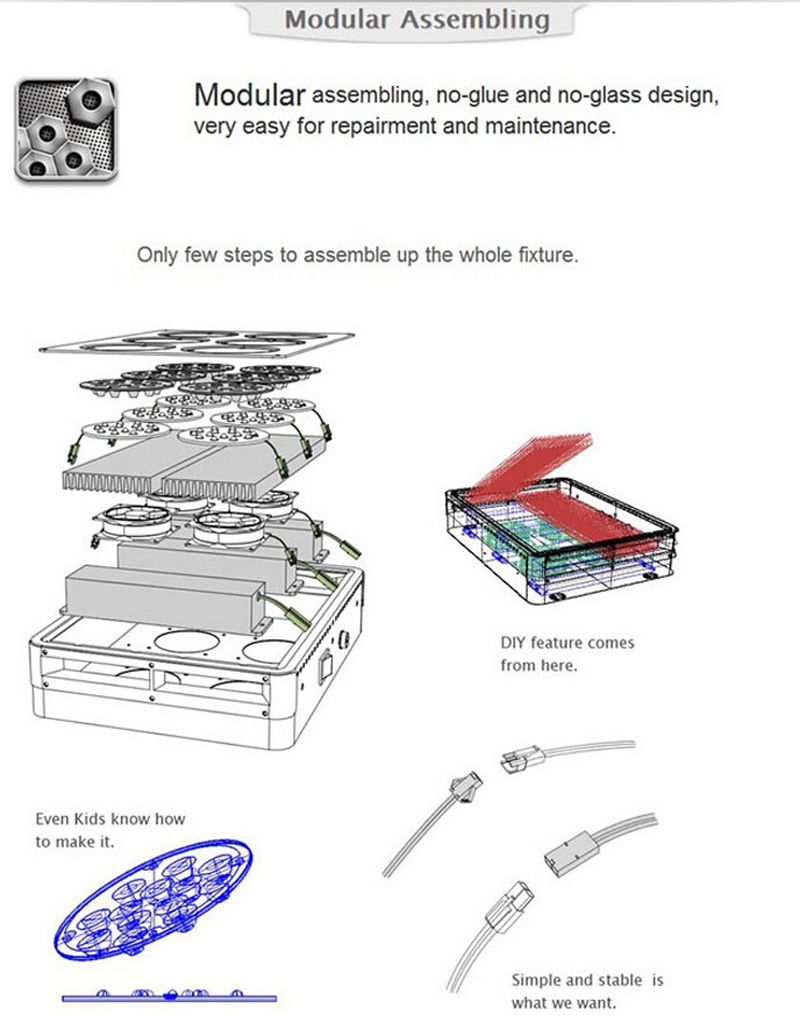 Modular Assembling

Modular assembling, no-glue and no-glass design, very easy for repairment and maintenance.

Only few steps to assemble up the whole fixture.

DIY feature comes from here.

Even Kids know how to make it.

Simple and stable is what we want.