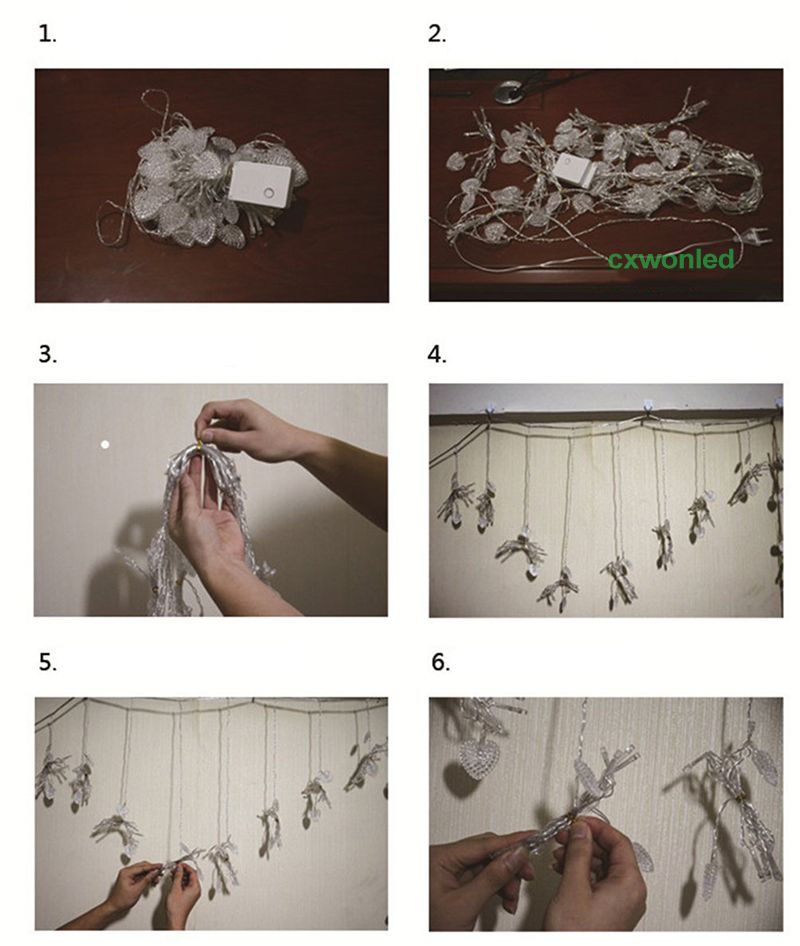 1.

2.

cxwonled

3.

4.

5.

6.