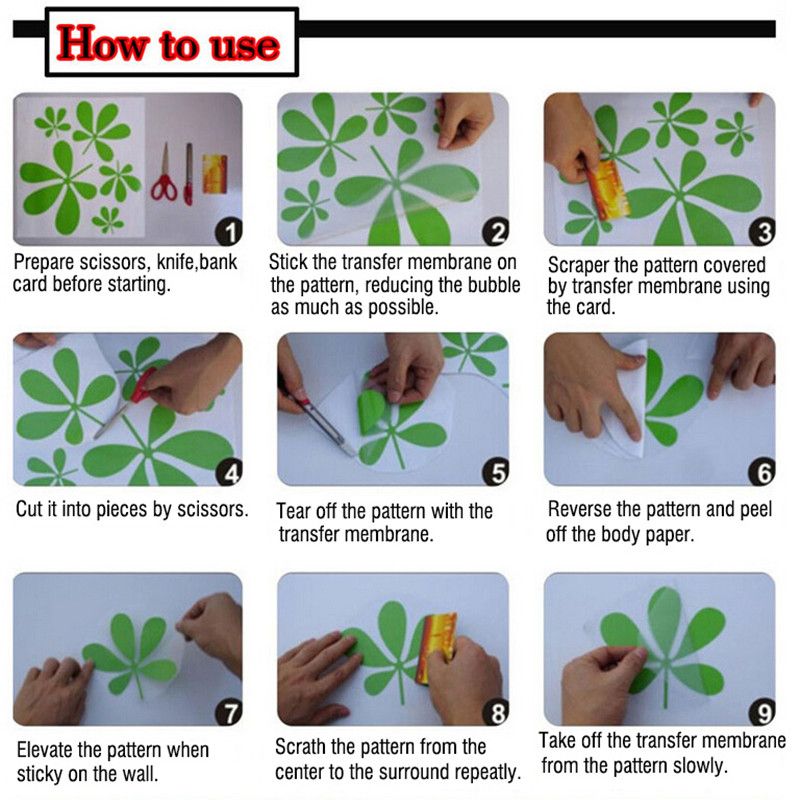 How to use

1
Prepare scissors, knife,bank card before starting.

2
Stick the transfer membrane on the pattern, reducing the bubble as much as possible.

3
Scraper the pattern covered by transfer membrane using the card.

4
Cut it into pieces by scissors.

5
Tear off the pattern with the transfer membrane.

6
Reverse the pattern and peel off the body paper.

7
Elevate the pattern when sticky on the wall.

8
Scrath the pattern from the center to the surround repeatly.

9
Take off the transfer membrane from the pattern slowly.