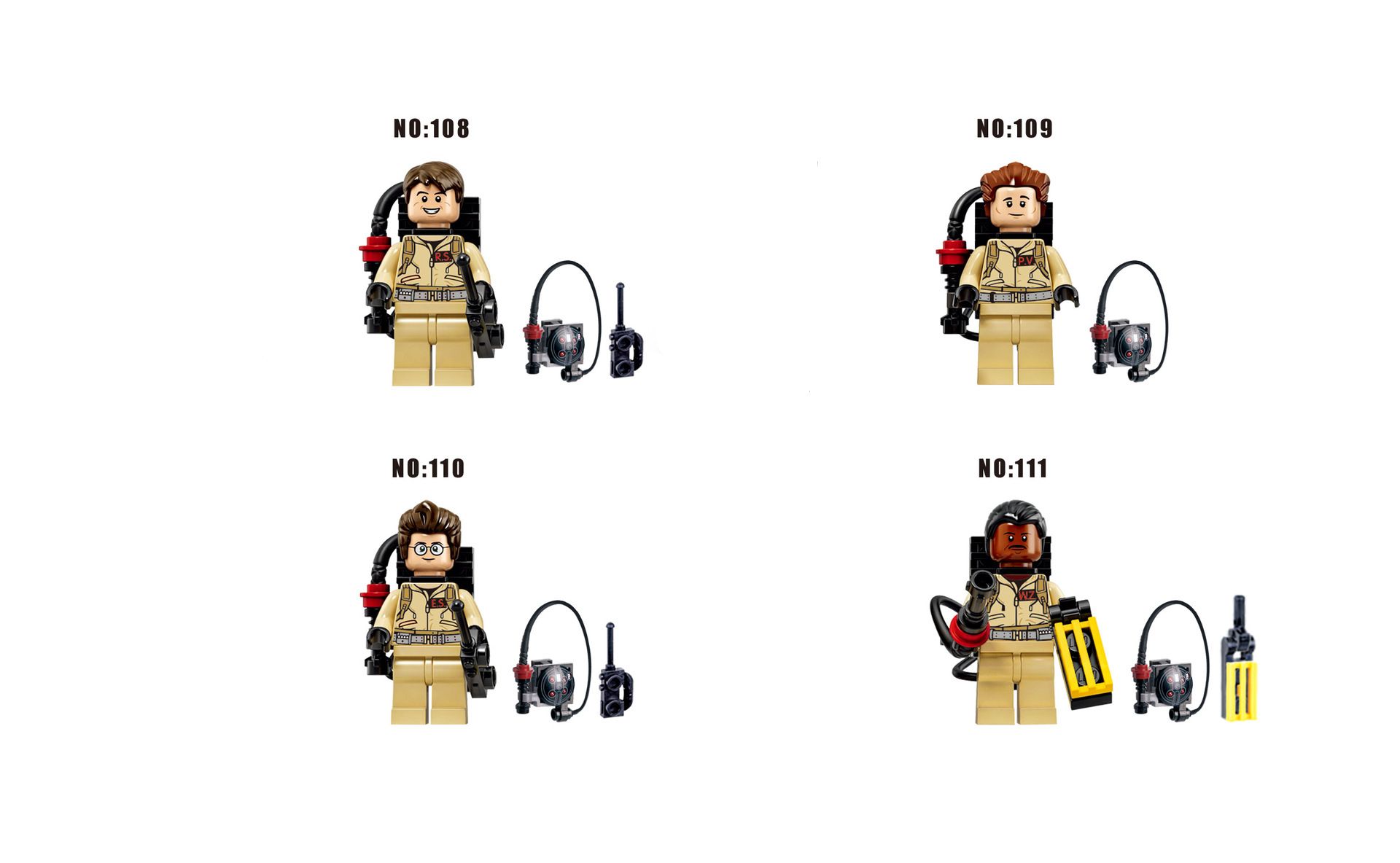 NO:108

R.S.

NO:109

P.V.

NO:110

E.S.

NO:111

W.Z.