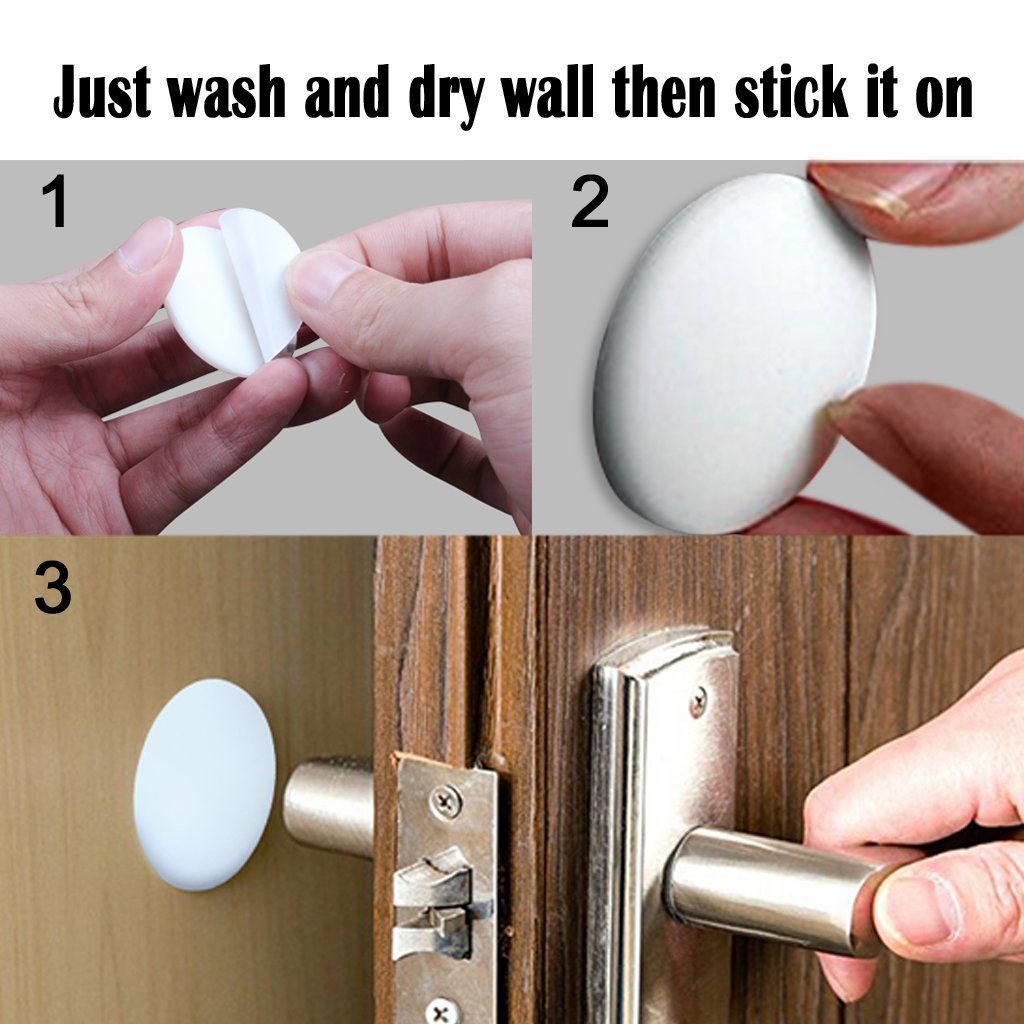 Just wash and dry wall then stick it on

1

2

3