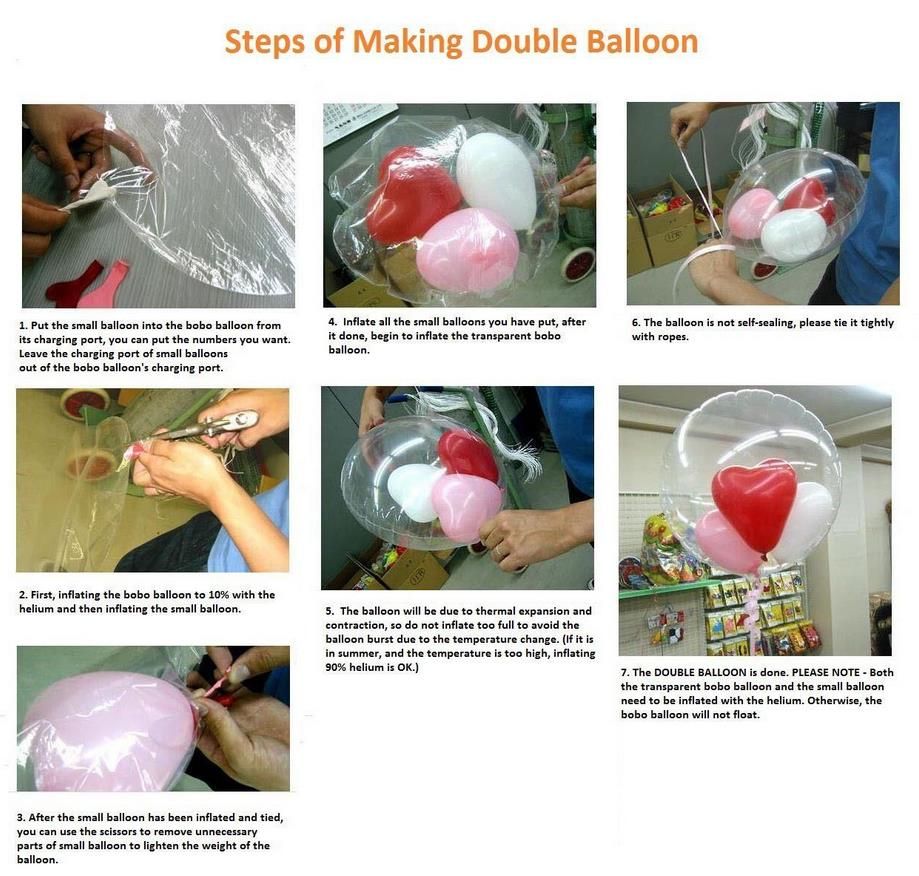 Steps of Making Double Balloon

1. Put the small balloon into the bobo balloon from its charging port, you can put the numbers you want. Leave the charging port of small balloons out of the bobo balloon's charging port.

2. First, inflating the bobo balloon to 10% with the helium and then inflating the small balloon.

3. After the small balloon has been inflated and tied, you can use the scissors to remove unnecessary parts of small balloon to lighten the weight of the balloon.

4. Inflate all the small balloons you have put, after it done, begin to inflate the transparent bobo balloon.

5. The balloon will be due to thermal expansion and contraction, so do not inflate too full to avoid the balloon burst due to the temperature change. (If it is in summer, and the temperature is too high, inflating 90% helium is OK.)

6. The balloon is not self-sealing, please tie it tightly with ropes.

7. The DOUBLE BALLOON is done. PLEASE NOTE - Both the transparent bobo balloon and the small balloon need to be inflated with the helium. Otherwise, the bobo balloon will not float.