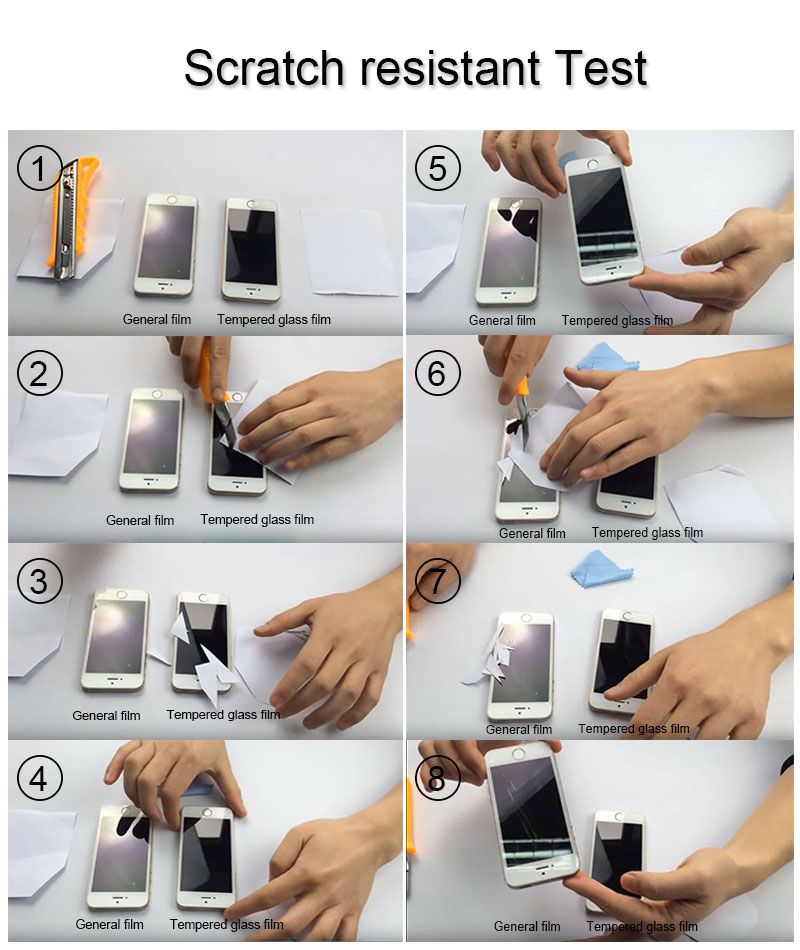 Scratch resistant Test

1
General film
Tempered glass film

2
General film
Tempered glass film

3
General film
Tempered glass film

4
General film
Tempered glass film

5
General film
Tempered glass film

6
General film
Tempered glass film

7
General film
Tempered glass film

8
General film
Tempered glass film