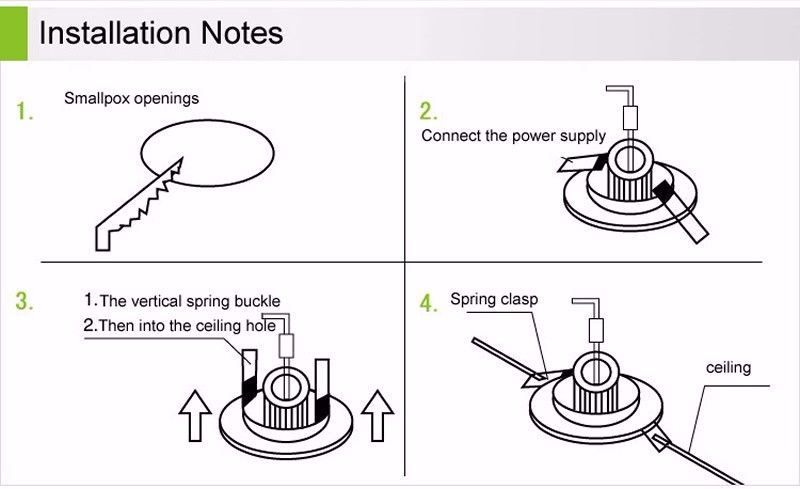 Installation Notes

1. Smallpox openings

2. Connect the power supply

3. 1.The vertical spring buckle
2.Then into the ceiling hole

4. Spring clasp

ceiling