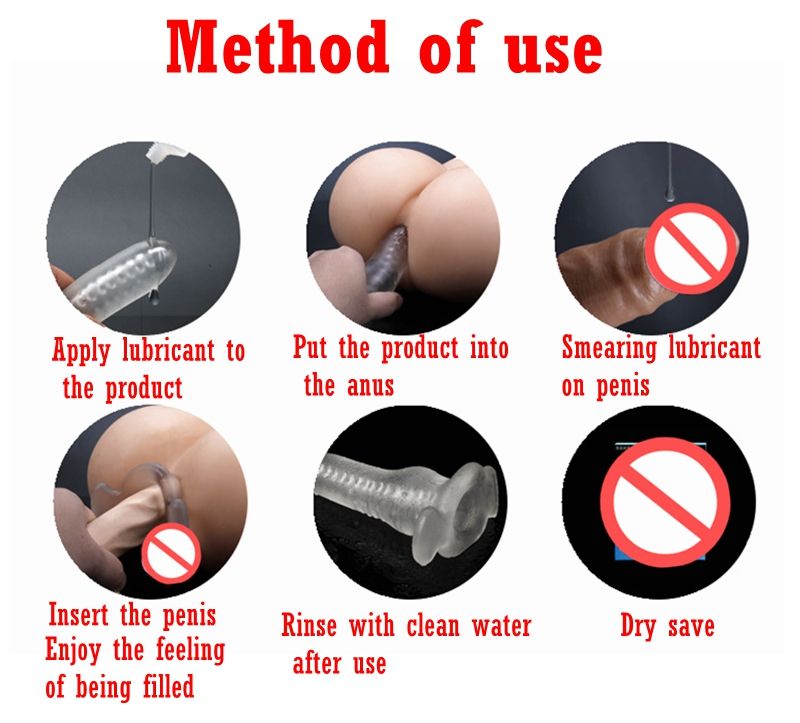 Method of use

Apply lubricant to the product

Put the product into the anus

Smearing lubricant on penis

Insert the penis Enjoy the feeling of being filled

Rinse with clean water after use

Dry save