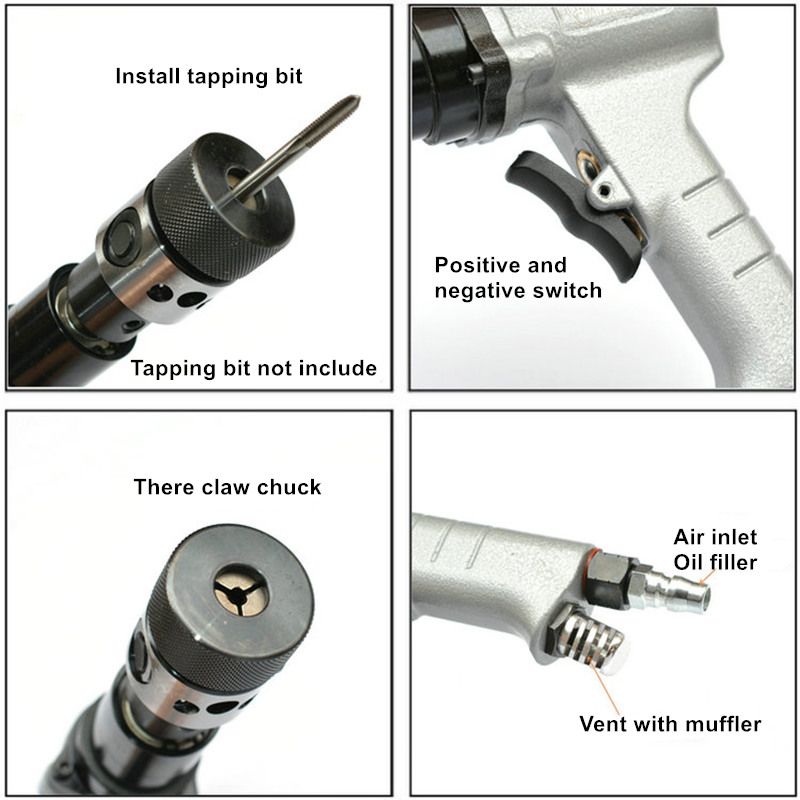 Install tapping bit

Tapping bit not include

Positive and negative switch

There claw chuck

Air inlet
Oil filler

Vent with muffler