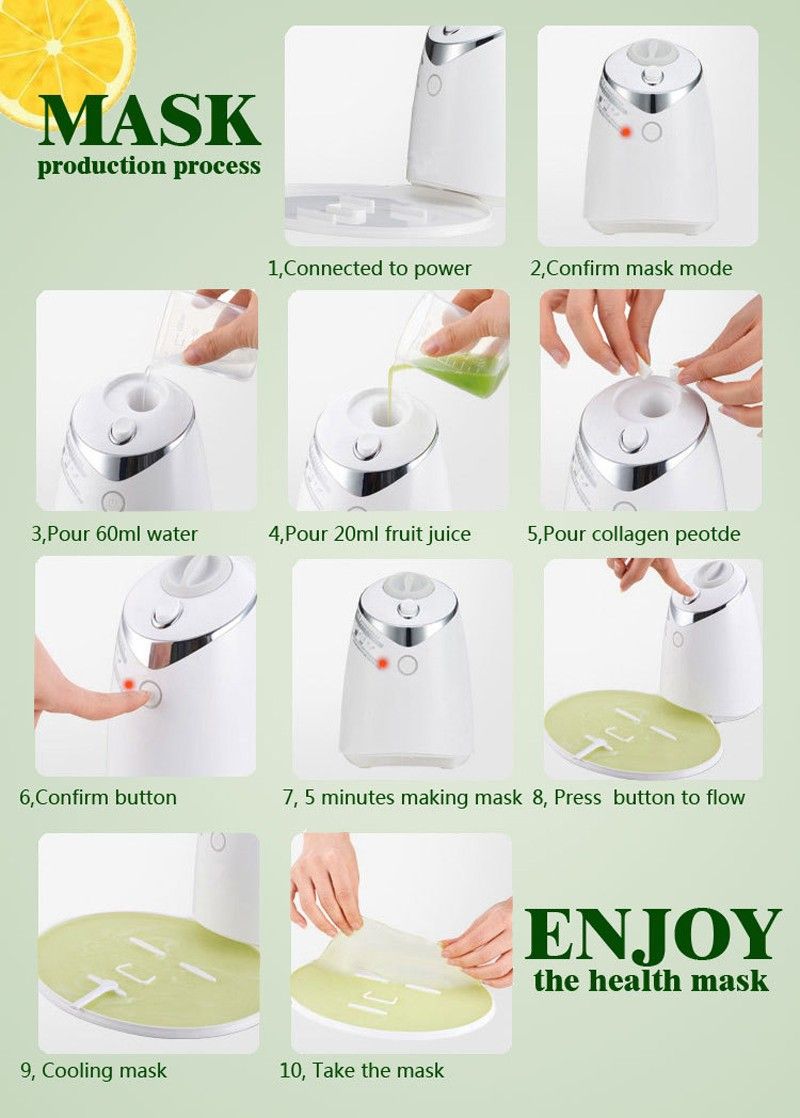 MASK
production process

1,Connected to power

2,Confirm mask mode

3,Pour 60ml water

4,Pour 20ml fruit juice

5,Pour collagen peotde

6,Confirm button

7, 5 minutes making mask

8, Press button to flow

9, Cooling mask

10, Take the mask

ENJOY
the health mask