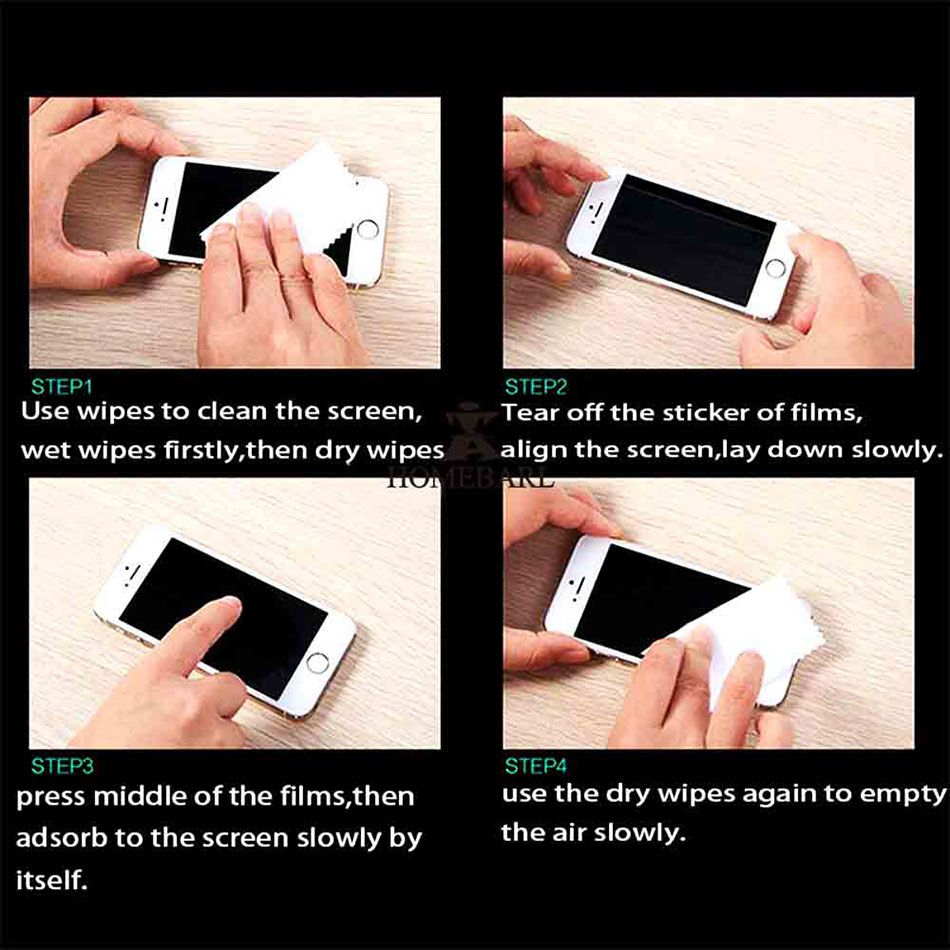 STEP1
Use wipes to clean the screen, wet wipes firstly,then dry wipes

STEP2
Tear off the sticker of films, align the screen,lay down slowly.

HOMEBARL

STEP3
press middle of the films,then adsorb to the screen slowly by itself.

STEP4
use the dry wipes again to empty the air slowly.