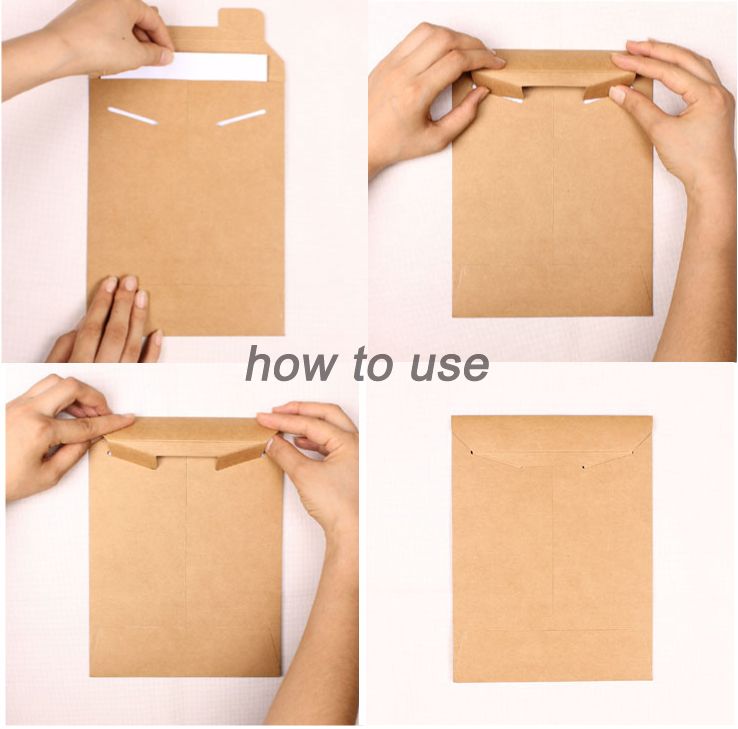 how to use