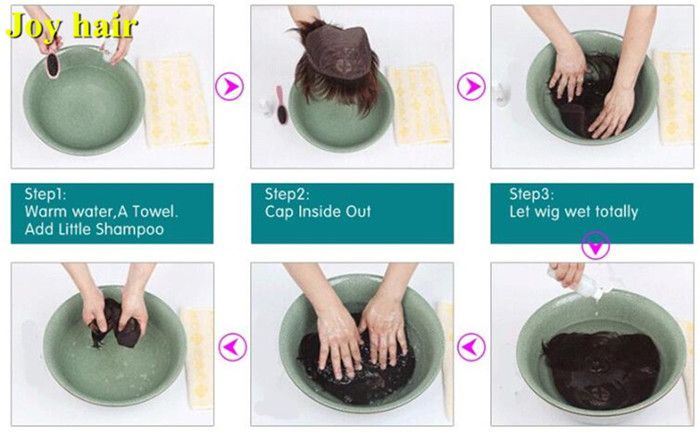 Joy hair

Step1:
Warm water,A Towel.
Add Little Shampoo

Step2:
Cap Inside Out

Step3:
Let wig wet totally