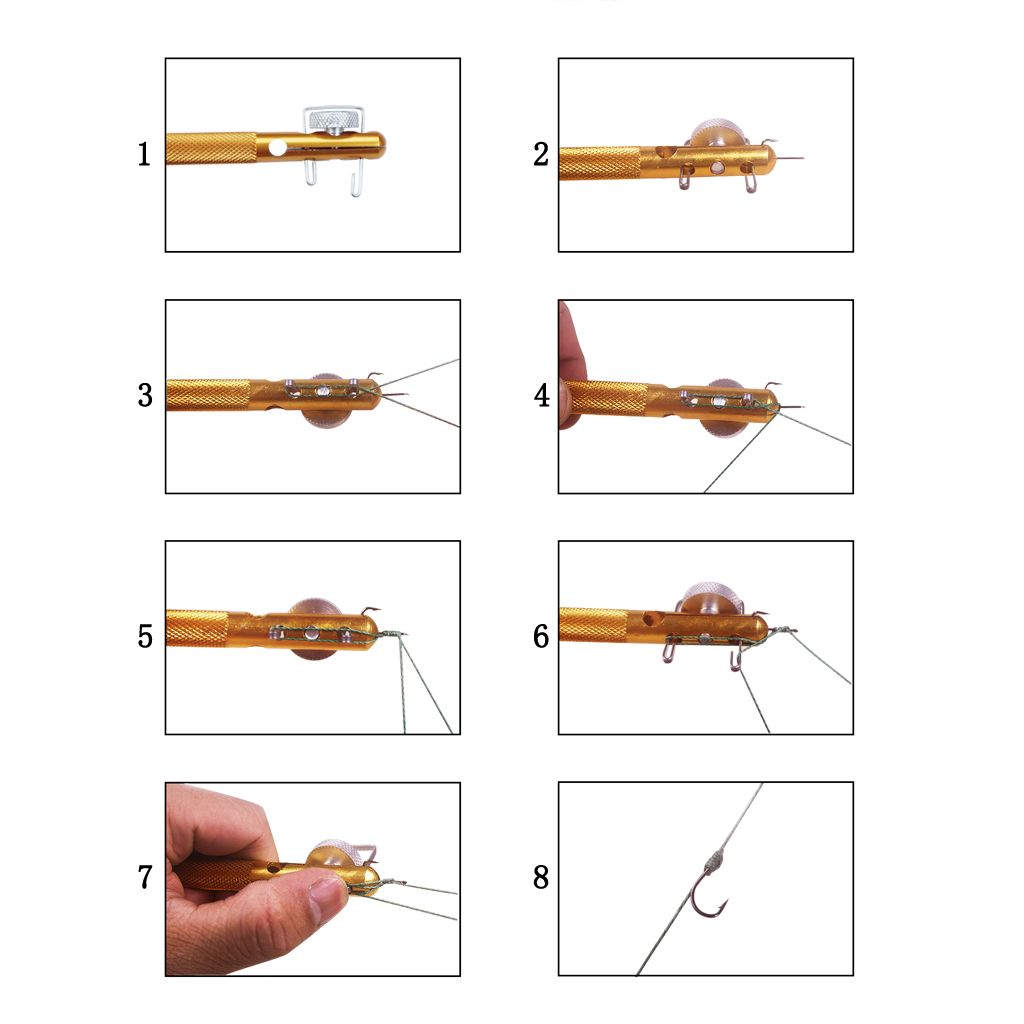 1

2

3

4

5

6

7

8