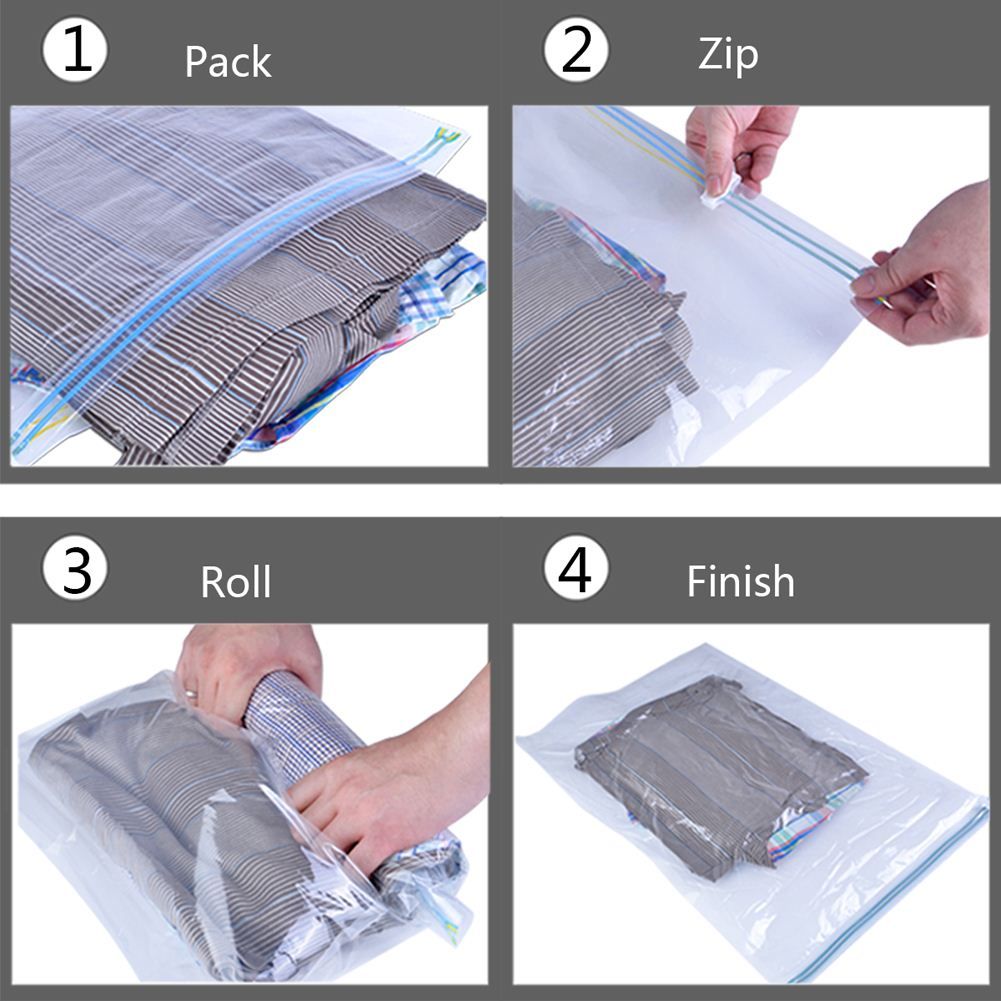 1 Pack

2 Zip

3 Roll

4 Finish