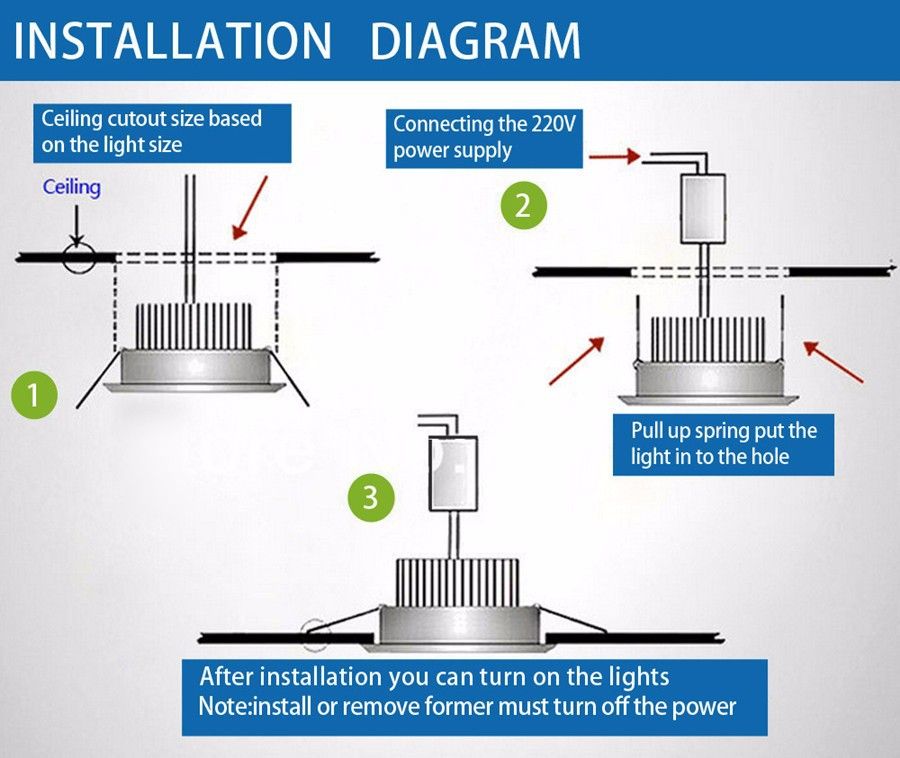 INSTALLATION DIAGRAM

Ceiling cutout size based on the light size

Ceiling

1

Connecting the 220V power supply

2

Pull up spring put the light in to the hole

3

After installation you can turn on the lights
Note:install or remove former must turn off the power