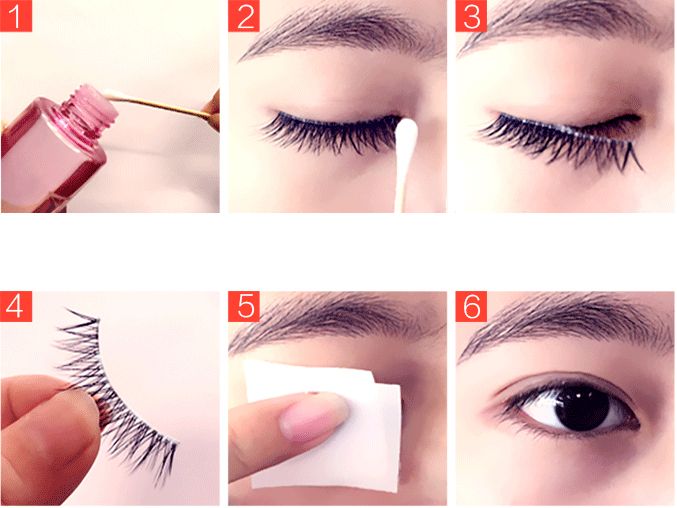 1
2
3
4
5
6