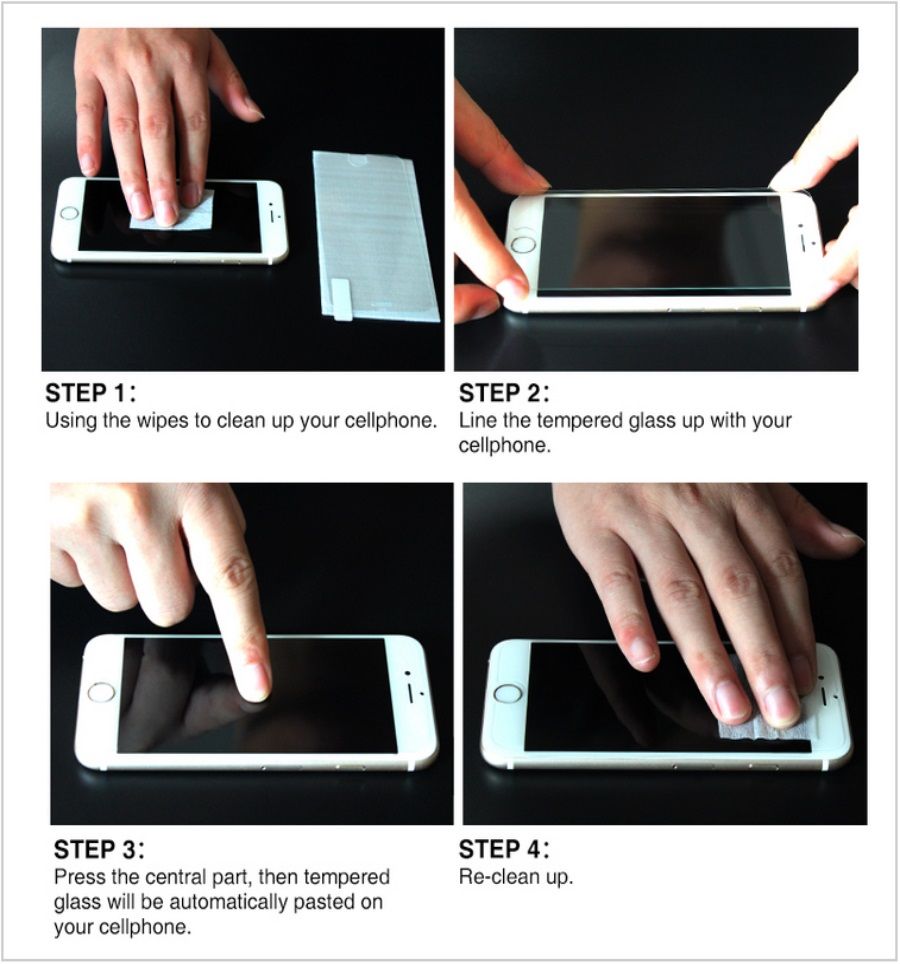 STEP 1:
Using the wipes to clean up your cellphone.

STEP 2:
Line the tempered glass up with your cellphone.

STEP 3:
Press the central part, then tempered glass will be automatically pasted on your cellphone.

STEP 4:
Re-clean up.