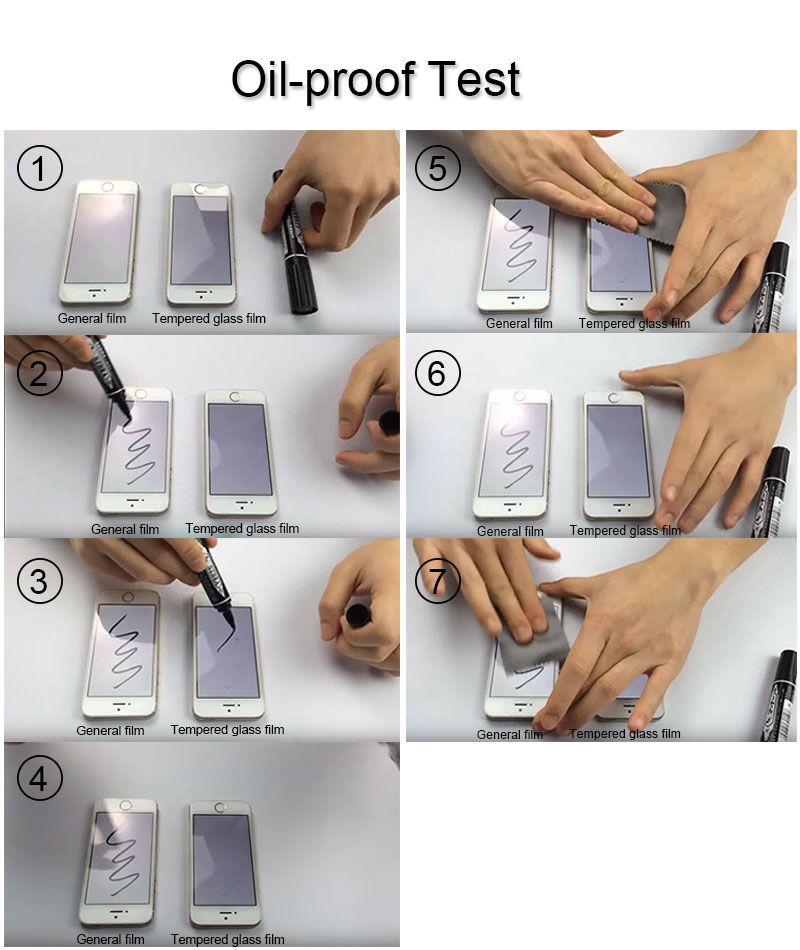 Oil-proof Test

1
General film Tempered glass film

2
General film Tempered glass film

3
General film Tempered glass film

4
General film Tempered glass film

5
General film Tempered glass film

6
General film Tempered glass film

7
General film Tempered glass film