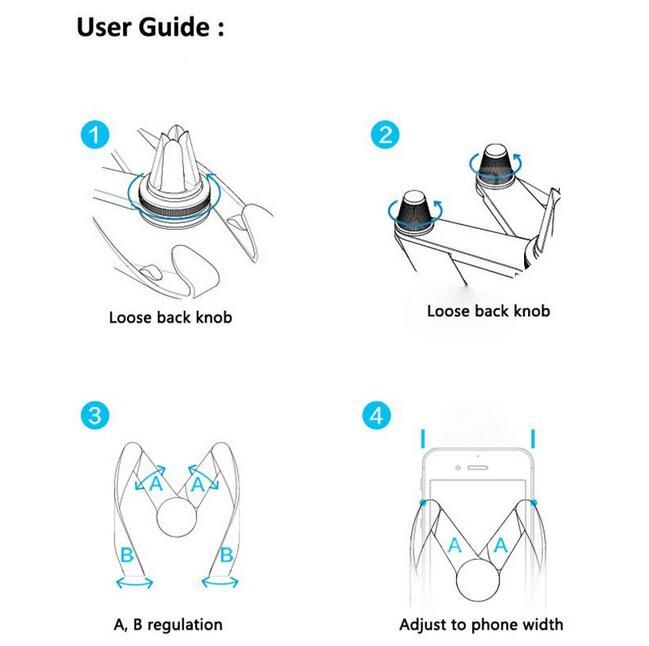 User Guide :

1

Loose back knob

2

Loose back knob

3

A A

B B

A, B regulation

4

A A

Adjust to phone width