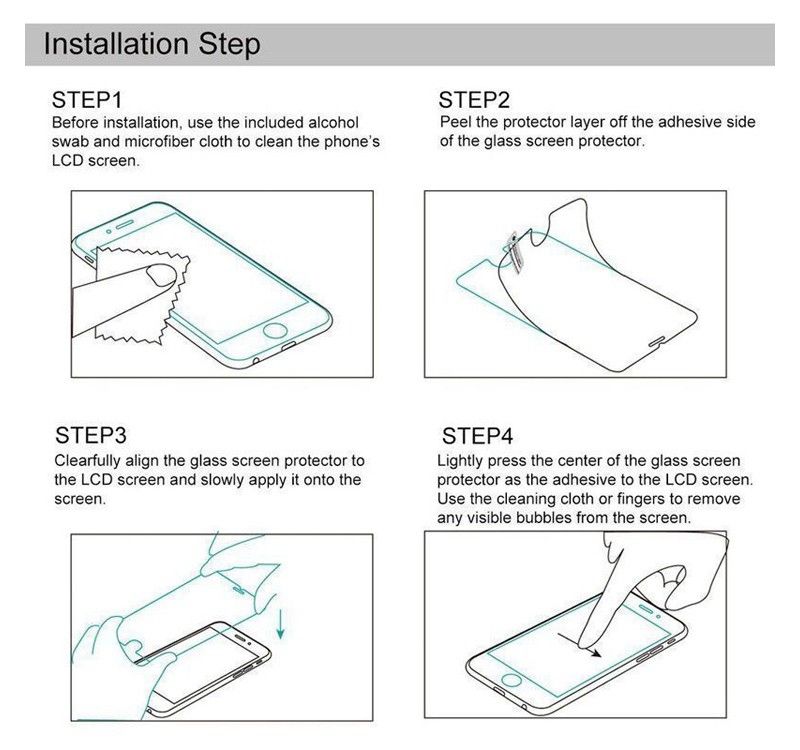 Installation Step

STEP1
Before installation, use the included alcohol swab and microfiber cloth to clean the phone's LCD screen.

STEP2
Peel the protector layer off the adhesive side of the glass screen protector.

STEP3
Clearfully align the glass screen protector to the LCD screen and slowly apply it onto the screen.

STEP4
Lightly press the center of the glass screen protector as the adhesive to the LCD screen. Use the cleaning cloth or fingers to remove any visible bubbles from the screen.