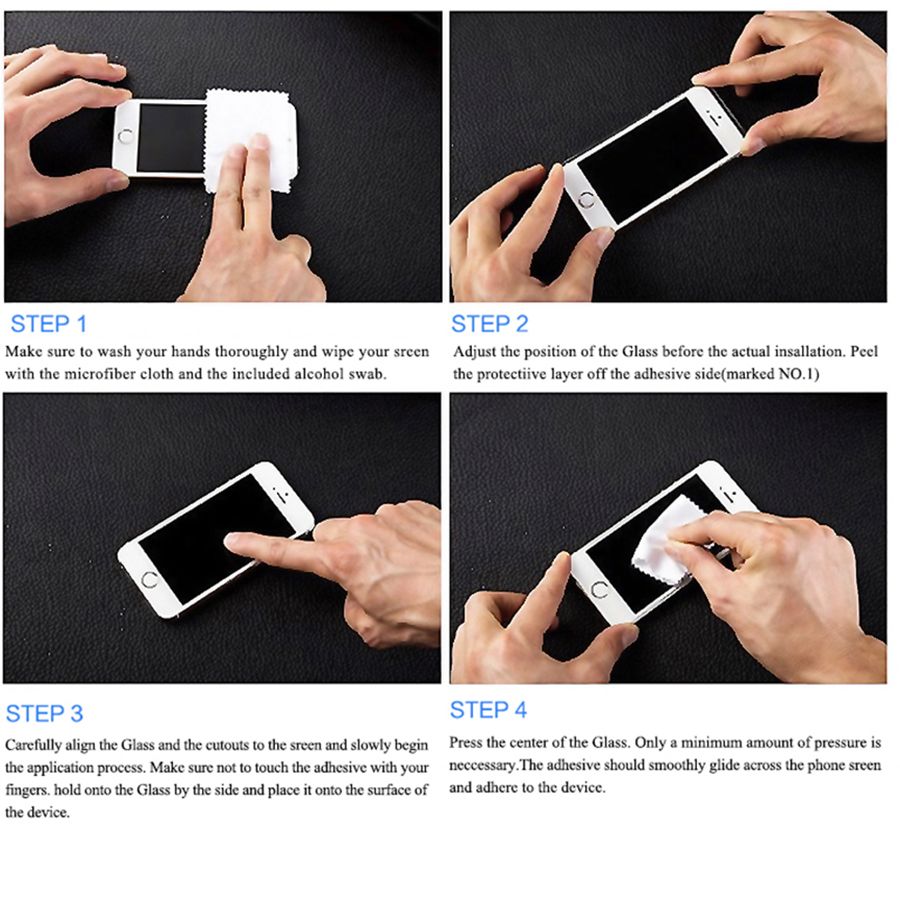 STEP 1

Make sure to wash your hands thoroughly and wipe your sreen with the microfiber cloth and the included alcohol swab.

STEP 2

Adjust the position of the Glass before the actual insallation. Peel the protectiive layer off the adhesive side(marked NO.1)

STEP 3

Carefully align the Glass and the cutouts to the sreen and slowly begin the application process. Make sure not to touch the adhesive with your fingers. hold onto the Glass by the side and place it onto the surface of the device.

STEP 4

Press the center of the Glass. Only a minimum amount of pressure is neccessary.The adhesive should smoothly glide across the phone sreen and adhere to the device.