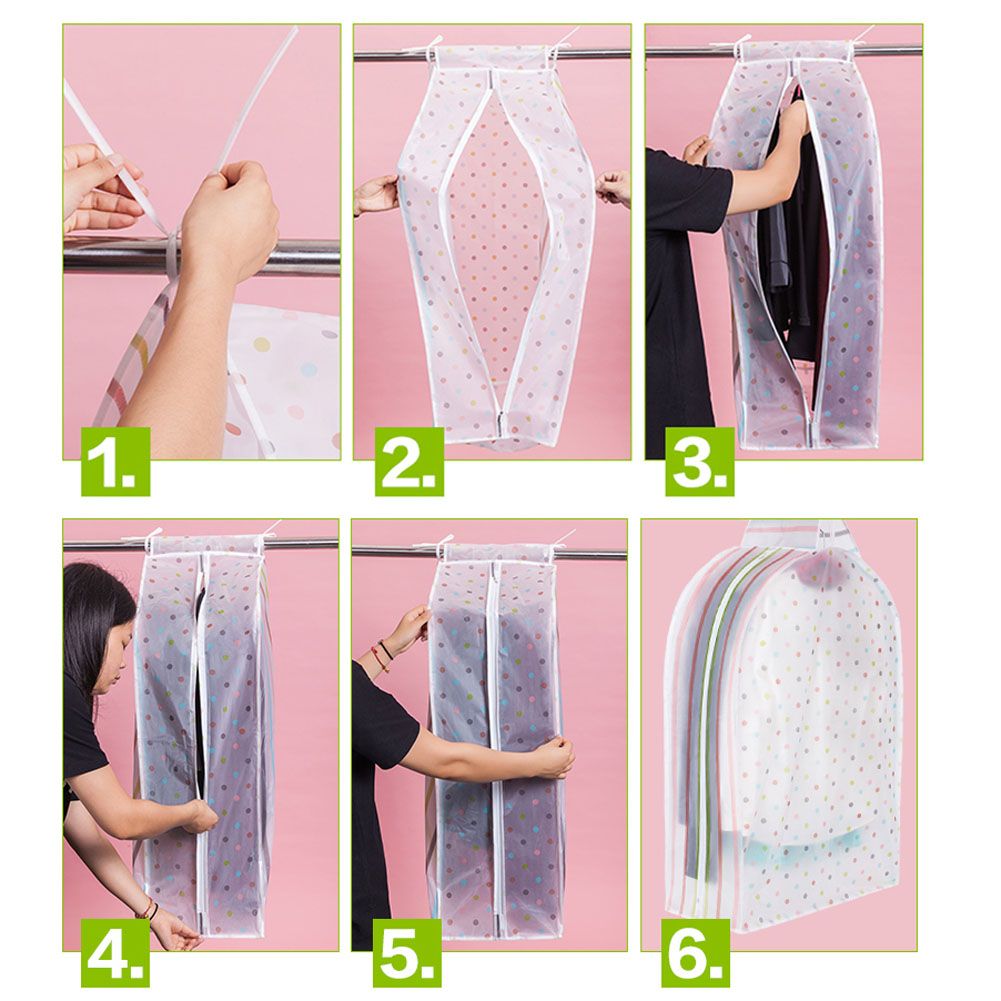 1.

2.

3.

4.

5.

6.