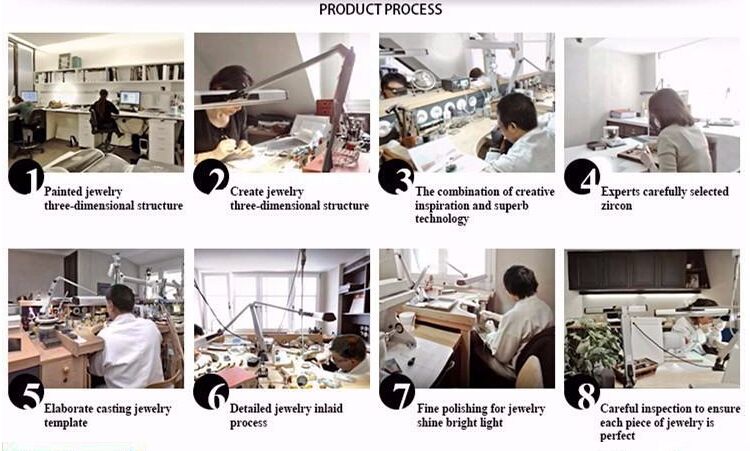 PRODUCT PROCESS

1 Painted jewelry three-dimensional structure

2 Create jewelry three-dimensional structure

3 The combination of creative inspiration and superb technology

4 Experts carefully selected zircon

5 Elaborate casting jewelry template

6 Detailed jewelry inlaid process

7 Fine polishing for jewelry shine bright light

8 Careful inspection to ensure each piece of jewelry is perfect