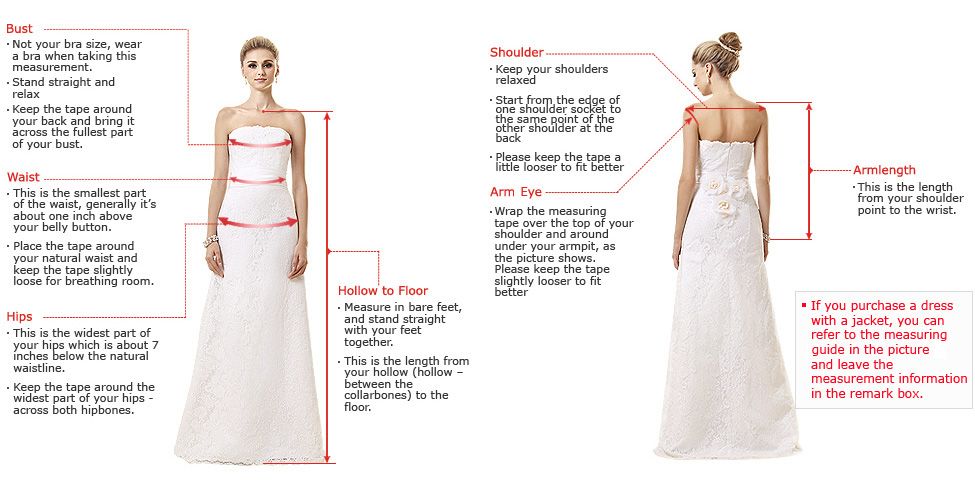 Bust
· Not your bra size, wear a bra when taking this measurement.
· Stand straight and relax
· Keep the tape around your back and bring it across the fullest part of your bust.

Waist
· This is the smallest part of the waist, generally it's about one inch above your belly button.
· Place the tape around your natural waist and keep the tape slightly loose for breathing room.

Hips
· This is the widest part of your hips which is about 7 inches below the natural waistline.
· Keep the tape around the widest part of your hips - across both hipbones.

Hollow to Floor
· Measure in bare feet, and stand straight with your feet together.
· This is the length from your hollow (hollow – between the collarbones) to the floor.

Shoulder
· Keep your shoulders relaxed
· Start from the edge of one shoulder socket to the same point of the other shoulder at the back
· Please keep the tape a little looser to fit better

Arm Eye
· Wrap the measuring tape over the top of your shoulder and around under your armpit, as the picture shows. Please keep the tape slightly looser to fit better

Armlength
· This is the length from your shoulder point to the wrist.

▪ If you purchase a dress with a jacket, you can refer to the measuring guide in the picture and leave the measurement information in the remark box.